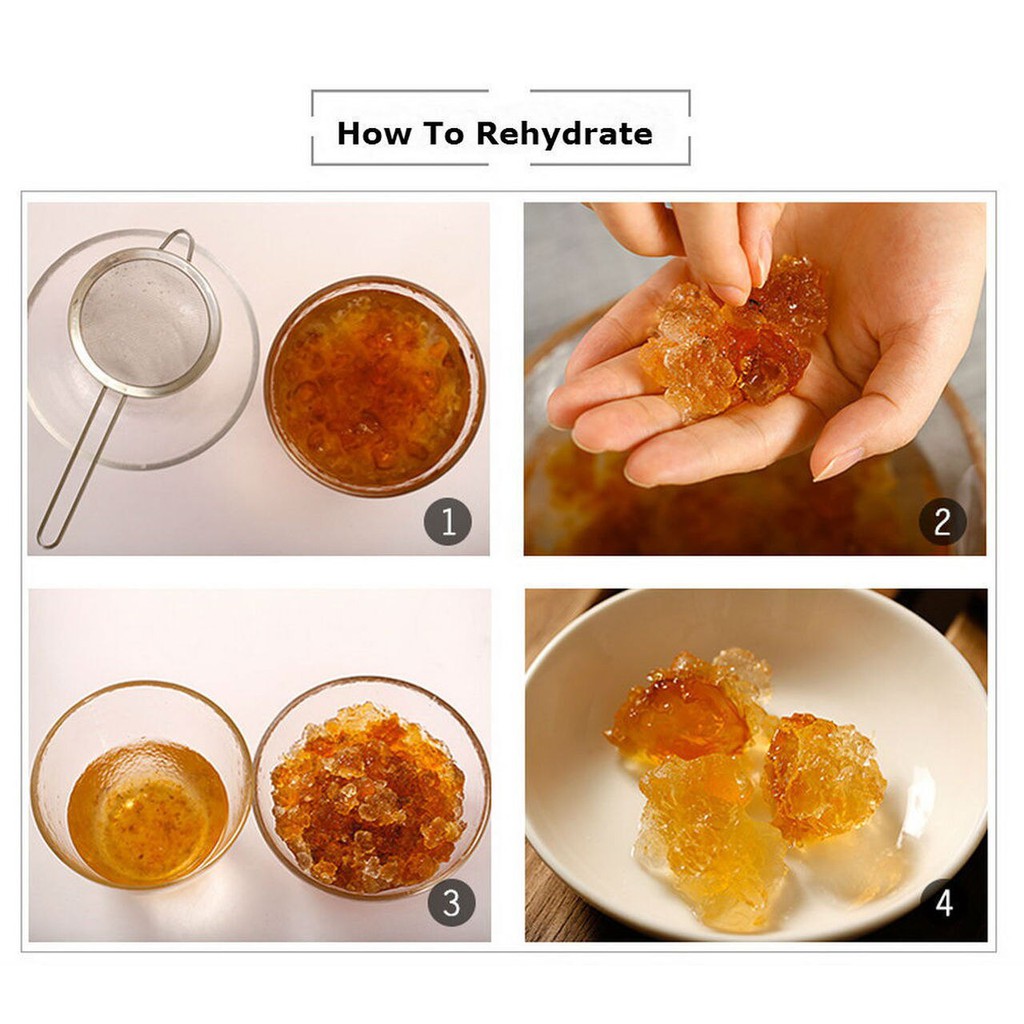 How To Rehydrate

1

2

3

4