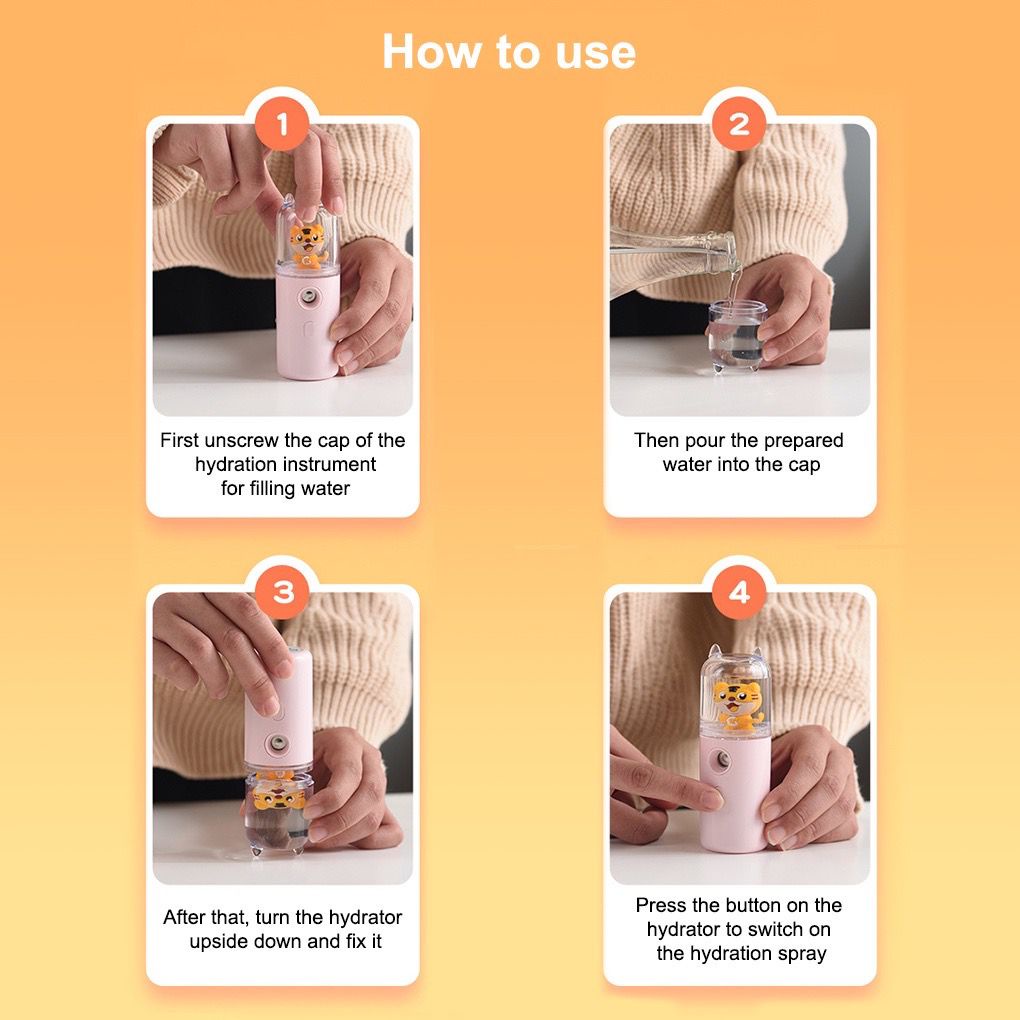 How to use

1

First unscrew the cap of the hydration instrument for filling water

2

Then pour the prepared water into the cap

3

After that, turn the hydrator upside down and fix it

4

Press the button on the hydrator to switch on the hydration spray