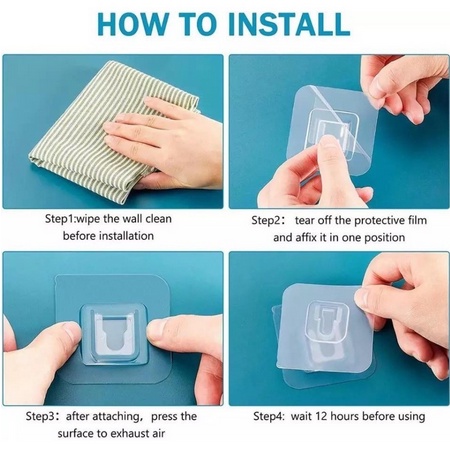 HOW TO INSTALL

Step1:wipe the wall clean before installation

Step2： tear off the protective film and affix it in one position

Step3：after attaching，press the surface to exhaust air

Step4: wait 12 hours before using