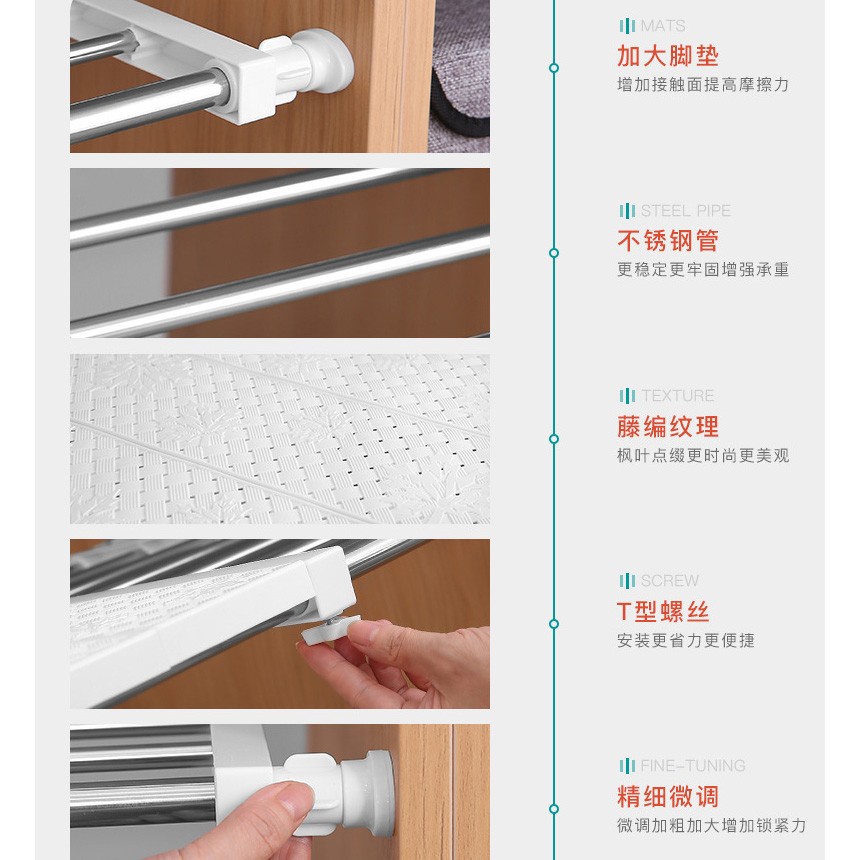 MATS
加大脚垫
增加接触面提高摩擦力

STEEL PIPE
不锈钢管
更稳定更牢固增强承重

TEXTURE
藤编纹理
枫叶点缀更时尚更美观

SCREW
T型螺丝
安装更省力更便捷

FINE-TUNING
精细微调
微调加粗加大增加锁紧力