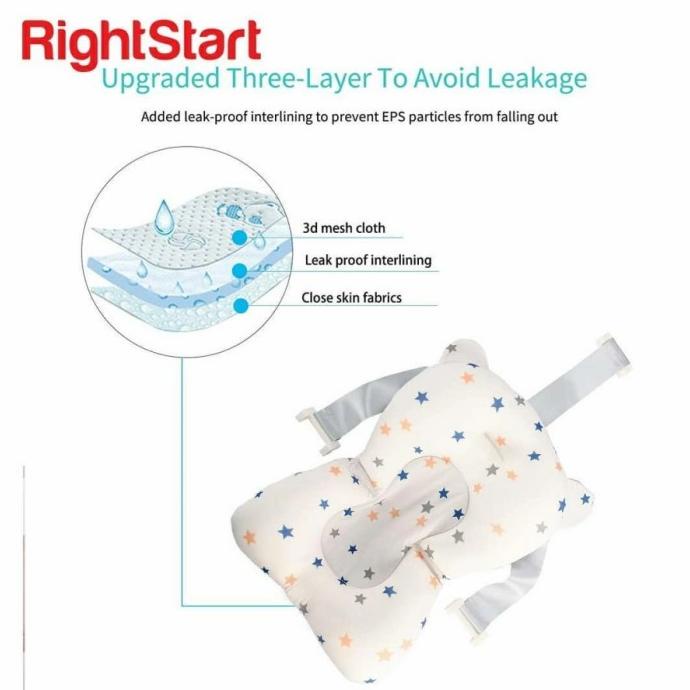 RightStart
Upgraded Three-Layer To Avoid Leakage

Added leak-proof interlining to prevent EPS particles from falling out

3d mesh cloth
Leak proof interlining
Close skin fabrics