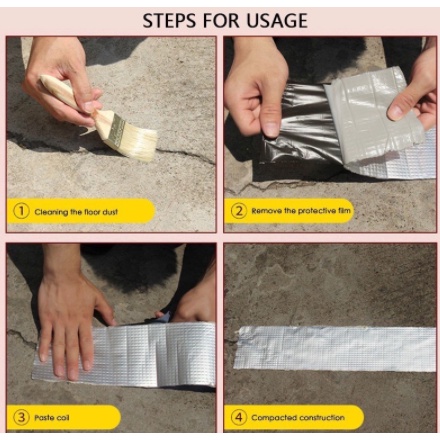 STEPS FOR USAGE

① Cleaning the floor dust

② Remove the protective film

③ Paste coil

④ Compacted construction