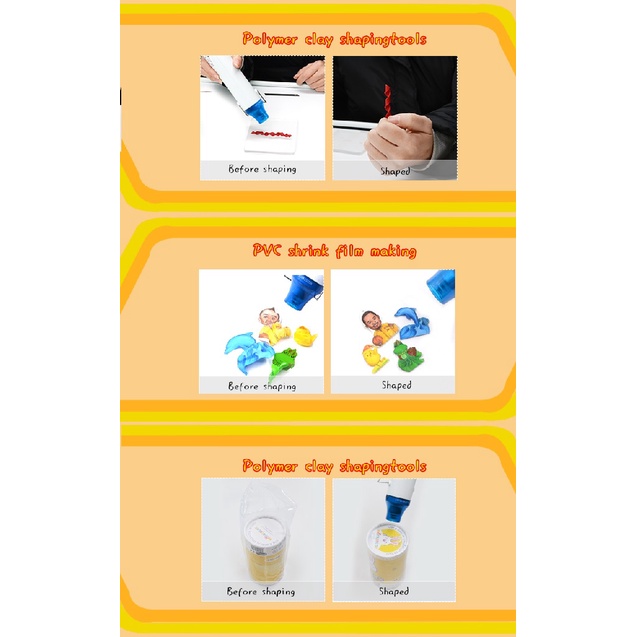 Polymer clay shapingtools

Before shaping

Shaped

PVC shrink film making

Before shaping

Shaped

Polymer clay shapingtools

Before shaping

Shaped