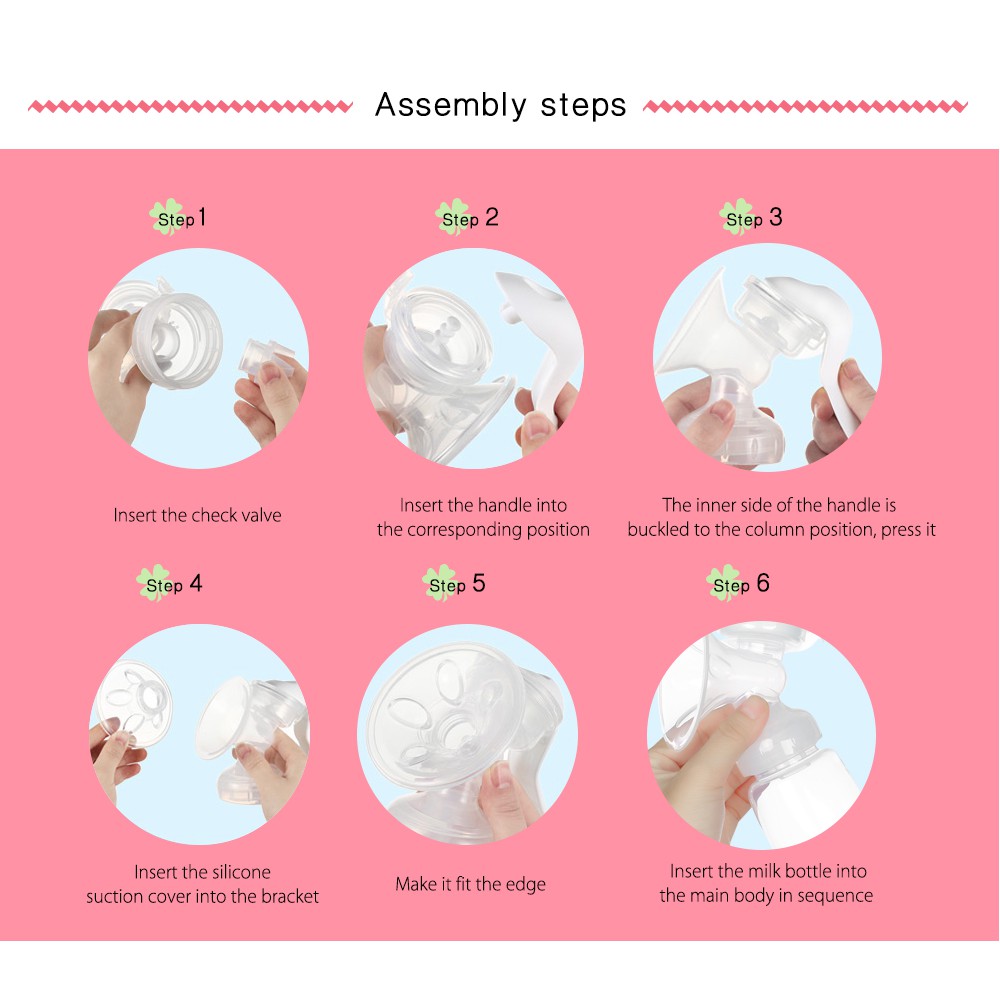 Assembly steps

Step 1

Insert the check valve

Step 2

Insert the handle into the corresponding position

Step 3

The inner side of the handle is buckled to the column position, press it

Step 4

Insert the silicone suction cover into the bracket

Step 5

Make it fit the edge

Step 6

Insert the milk bottle into the main body in sequence