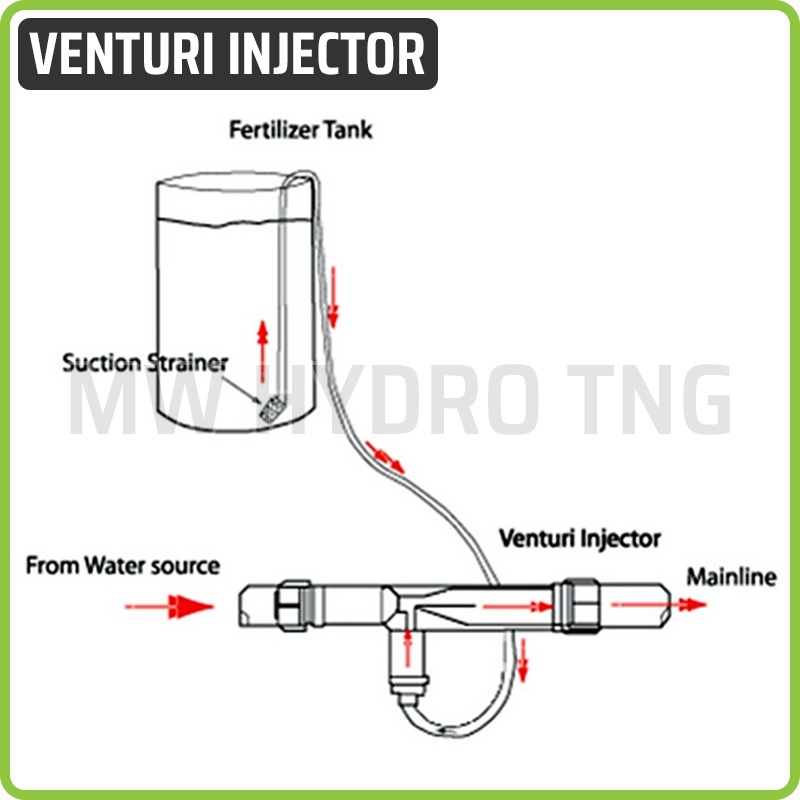 VENTURI INJECTOR

Fertilizer Tank

Suction Strainer

MW HYDRO TNG

Venturi Injector

From Water source

Mainline