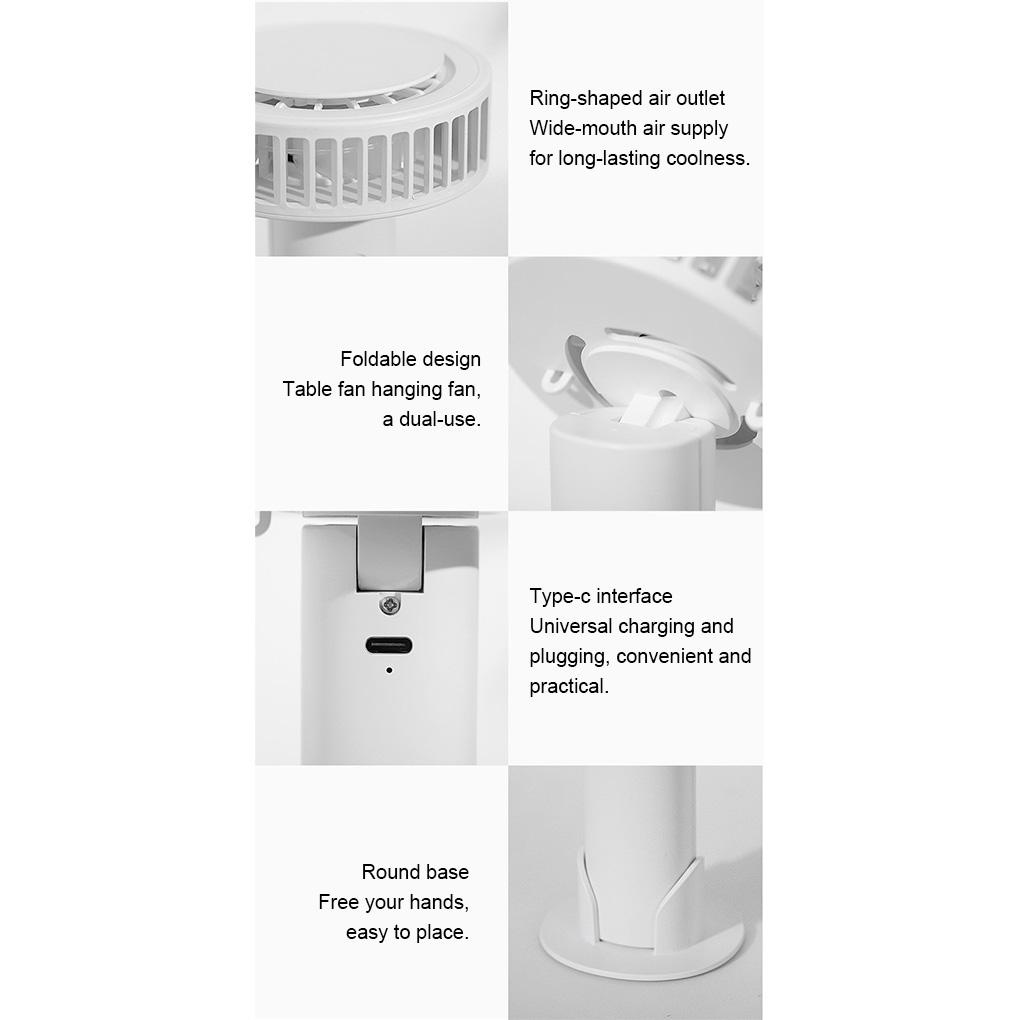 Ring-shaped air outlet
Wide-mouth air supply
for long-lasting coolness.

Foldable design
Table fan hanging fan,
a dual-use.

Type-c interface
Universal charging and
plugging, convenient and
practical.

Round base
Free your hands,
easy to place.