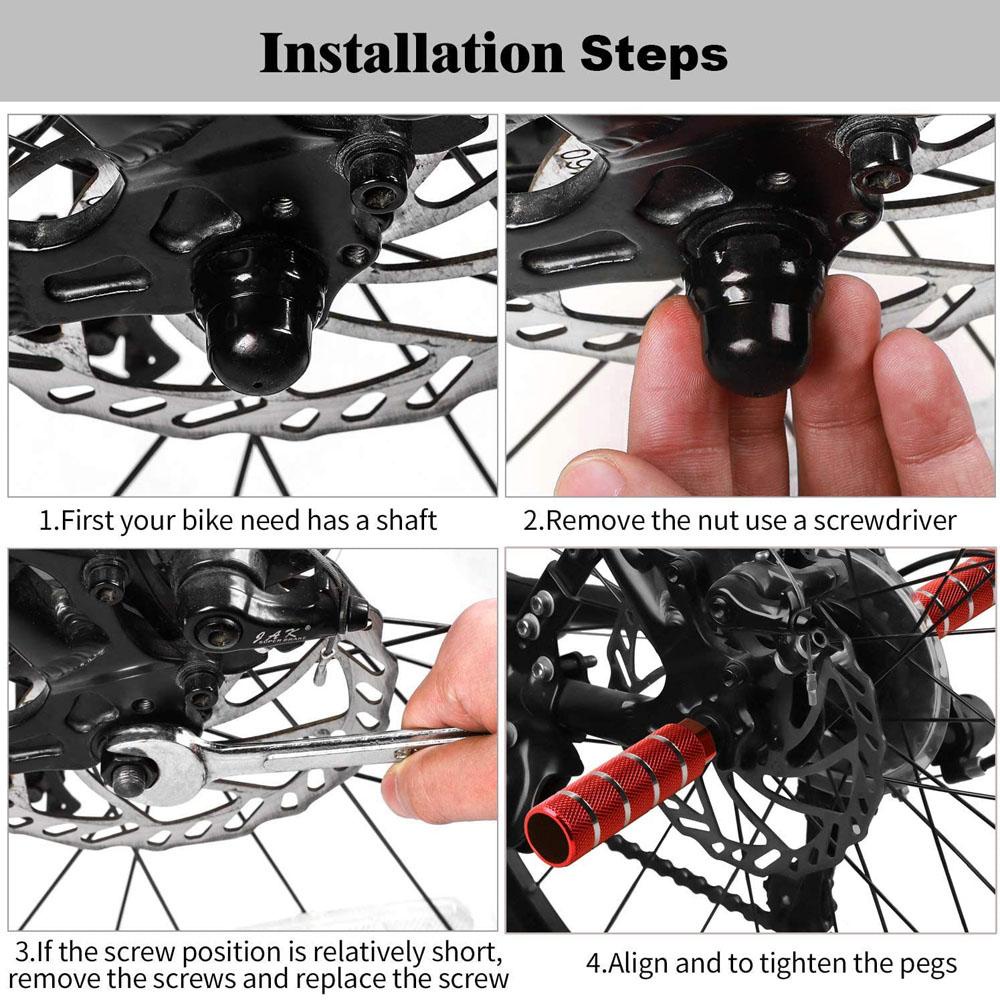 Installation Steps

1.First your bike need has a shaft

2.Remove the nut use a screwdriver

3.If the screw position is relatively short, remove the screws and replace the screw

4.Align and to tighten the pegs