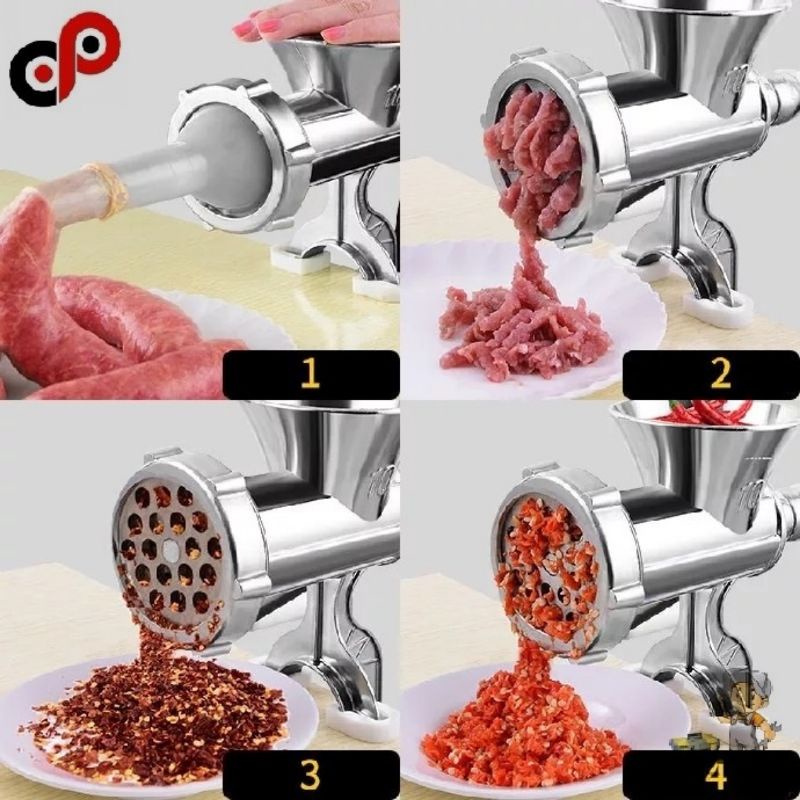 1

2

3

4