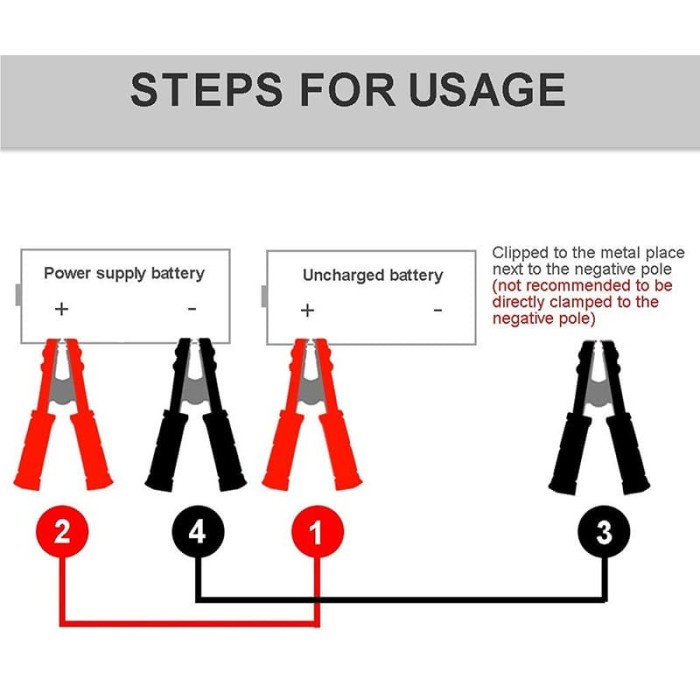 STEPS FOR USAGE

Power supply battery
+ -

Uncharged battery
+ -

Clipped to the metal place next to the negative pole (not recommended to be directly clamped to the negative pole)

2 4 1 3