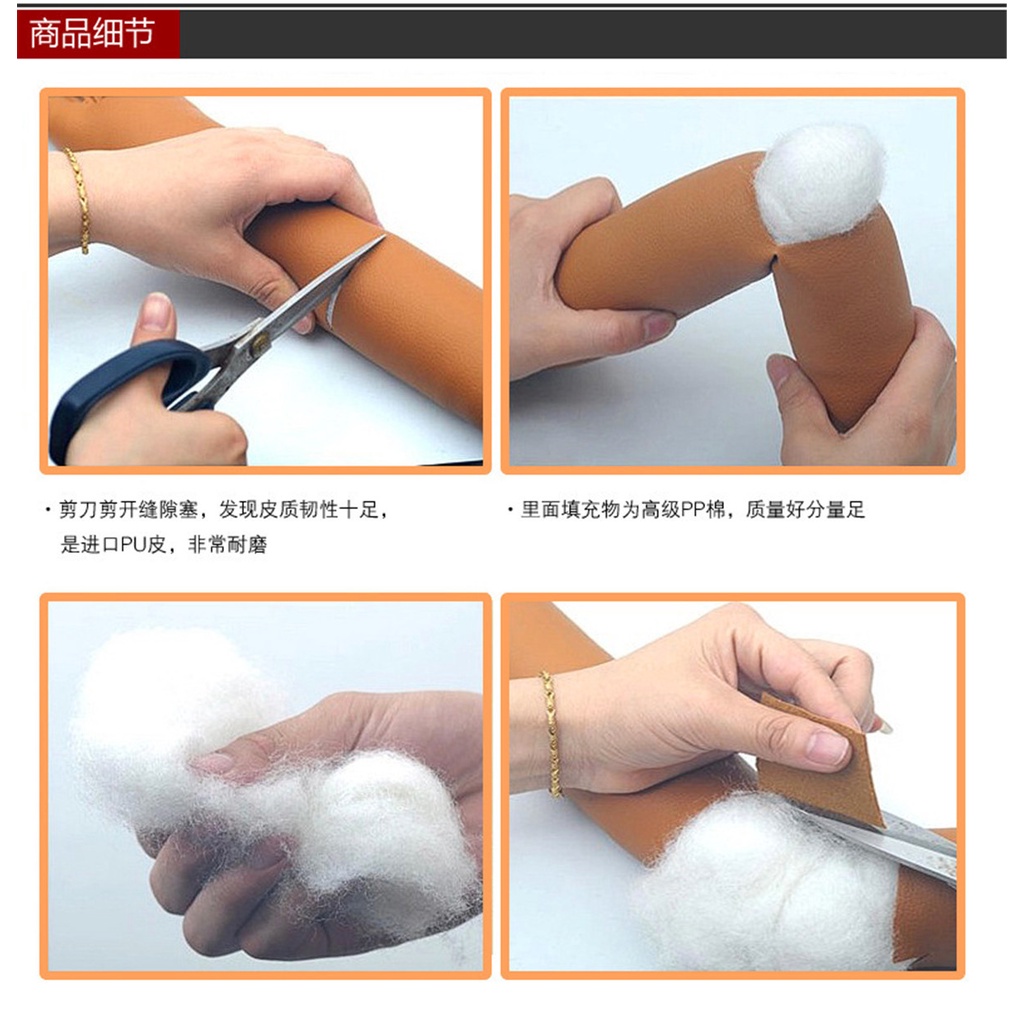 商品细节

· 剪刀剪开缝隙塞，发现皮质韧性十足，是进口PU皮，非常耐磨

· 里面填充物为高级PP棉，质量好分量足