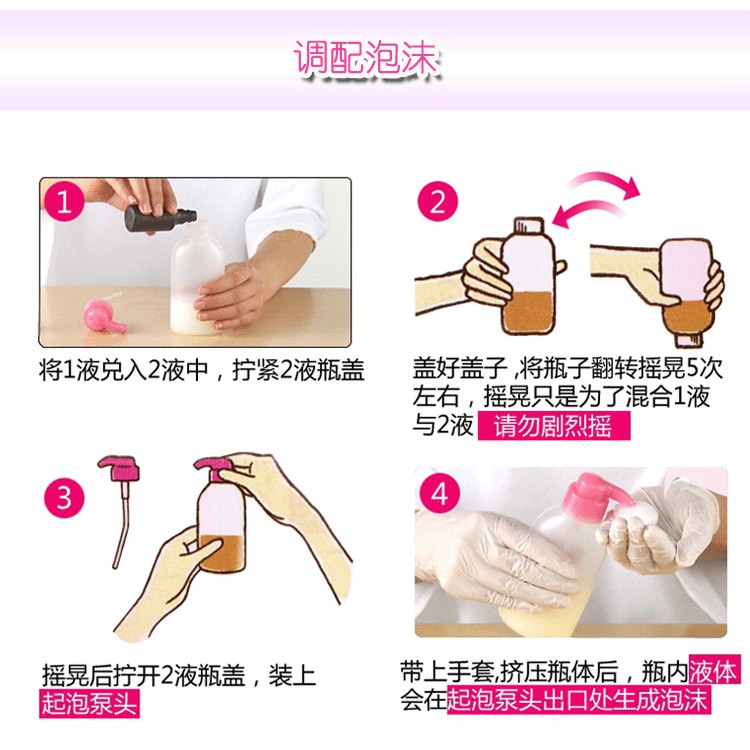 调配泡沫

1

将1液兑入2液中，拧紧2液瓶盖

2

盖好盖子，将瓶子翻转摇晃5次左右，摇晃只是为了混合1液与2液 请勿剧烈摇

3

摇晃后拧开2液瓶盖，装上起泡泵头

4

带上手套,挤压瓶体后，瓶内液体会在起泡泵头出口处生成泡沫