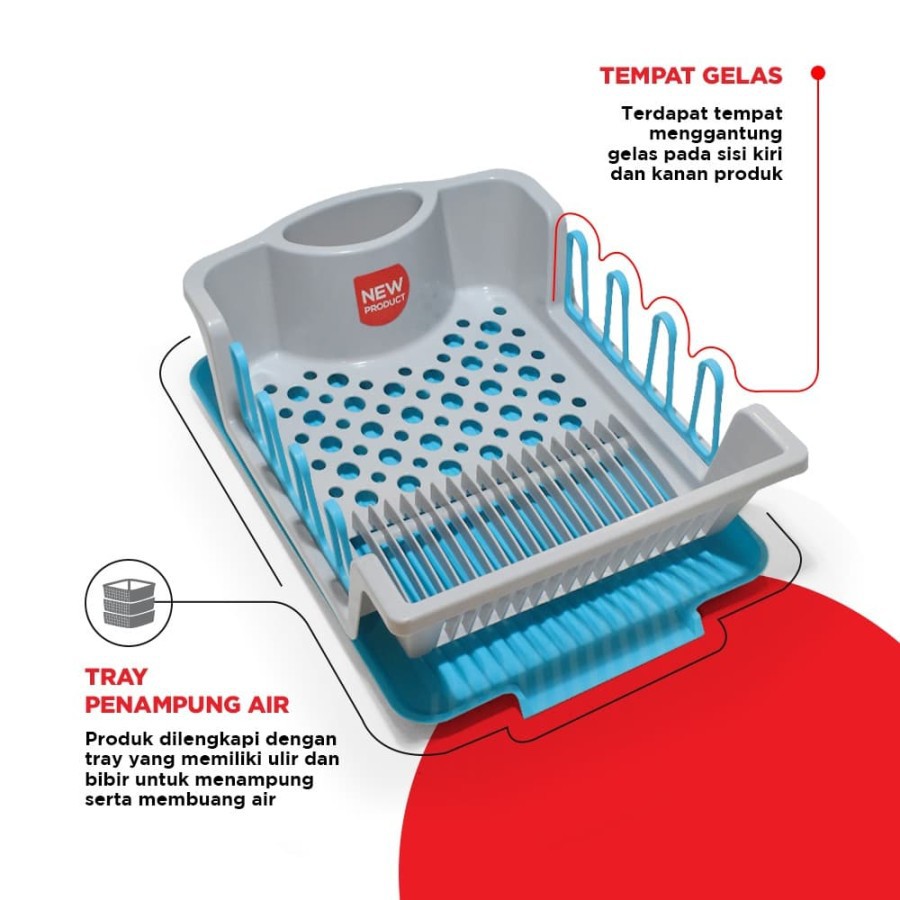 TEMPAT GELAS

Terdapat tempat menggantung gelas pada sisi kiri dan kanan produk

NEW PRODUCT

TRAY PENAMPUNG AIR

Produk dilengkapi dengan tray yang memiliki ulir dan bibir untuk menampung serta membuang air