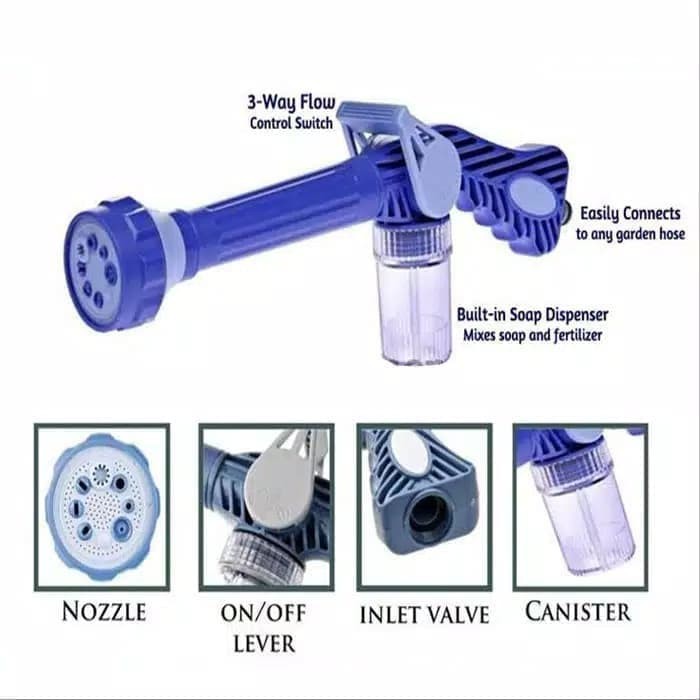 3-Way Flow
Control Switch

Easily Connects
to any garden hose

Built-in Soap Dispenser
Mixes soap and fertilizer

NOZZLE

ON/OFF
LEVER

INLET VALVE

CANISTER