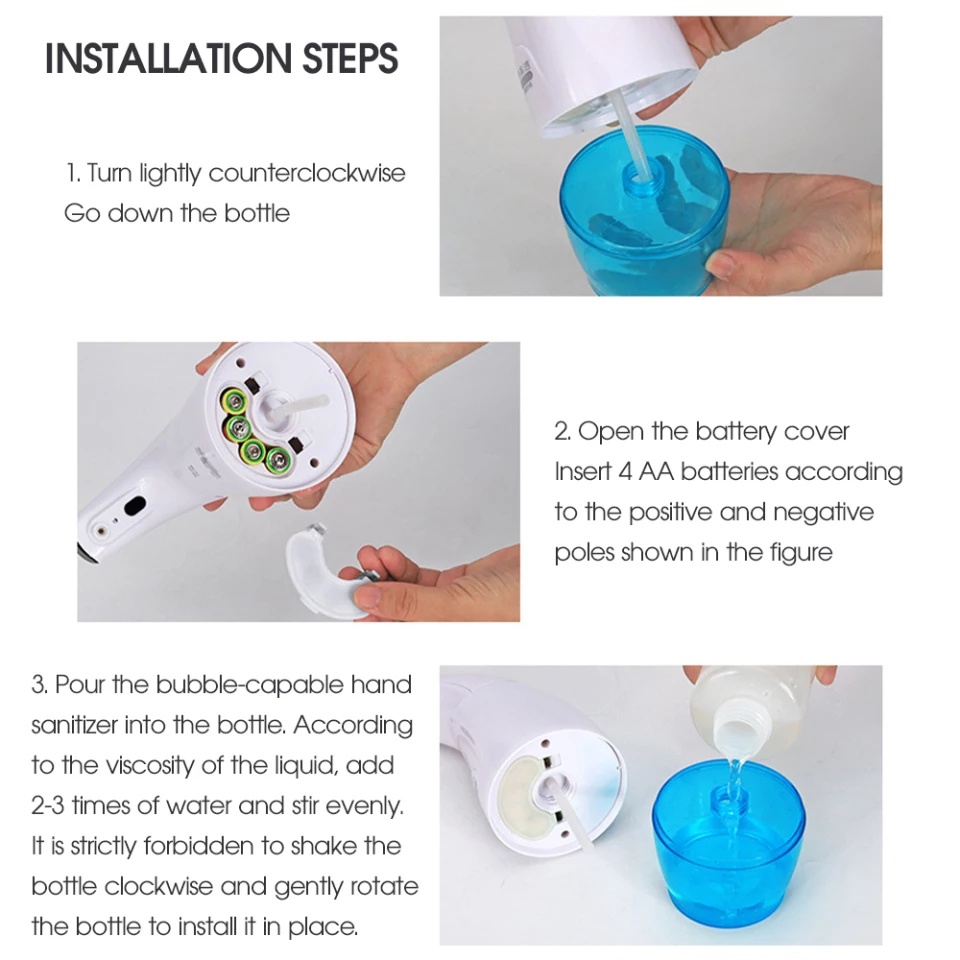 INSTALLATION STEPS

1. Turn lightly counterclockwise
Go down the bottle

2. Open the battery cover
Insert 4 AA batteries according to the positive and negative poles shown in the figure

3. Pour the bubble-capable hand sanitizer into the bottle. According to the viscosity of the liquid, add 2-3 times of water and stir evenly. It is strictly forbidden to shake the bottle clockwise and gently rotate the bottle to install it in place.