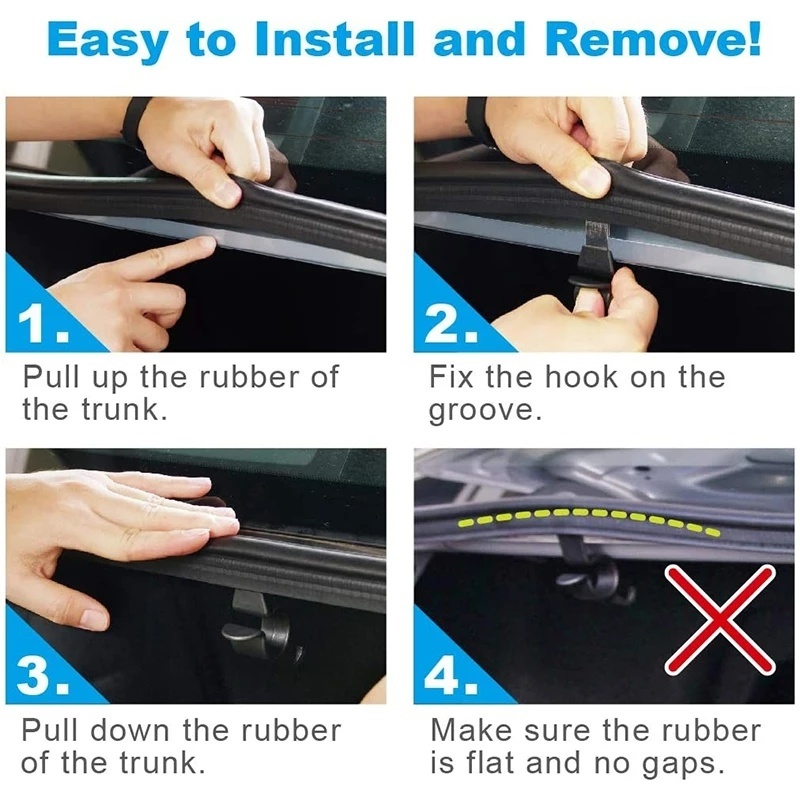 Easy to Install and Remove!

1.

Pull up the rubber of the trunk.

2.

Fix the hook on the groove.

3.

Pull down the rubber of the trunk.

4.

Make sure the rubber is flat and no gaps.