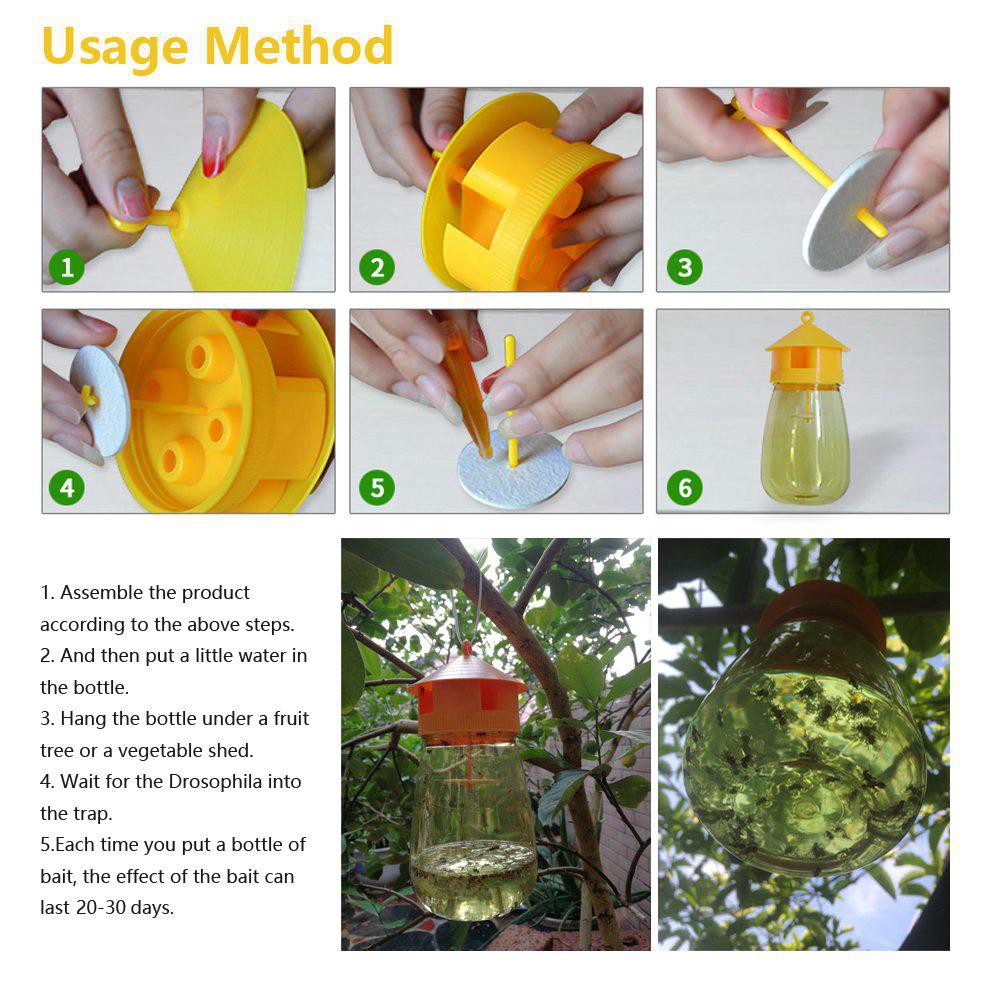 Usage Method

1

2

3

4

5

6

1. Assemble the product according to the above steps.
2. And then put a little water in the bottle.
3. Hang the bottle under a fruit tree or a vegetable shed.
4. Wait for the Drosophila into the trap.
5.Each time you put a bottle of bait, the effect of the bait can last 20-30 days.