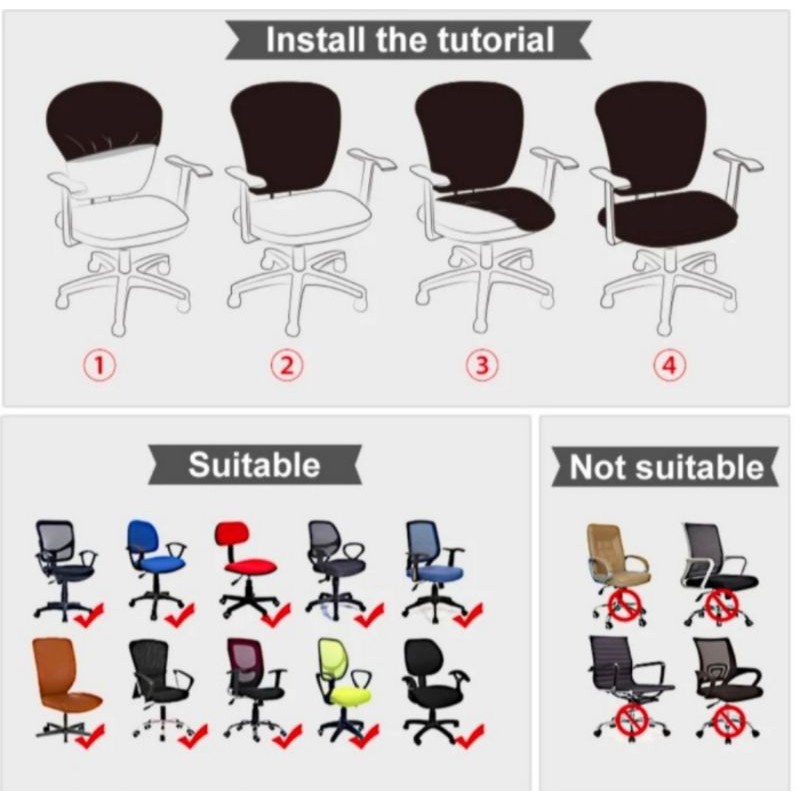 Install the tutorial

①

②

③

④

Suitable

Not suitable