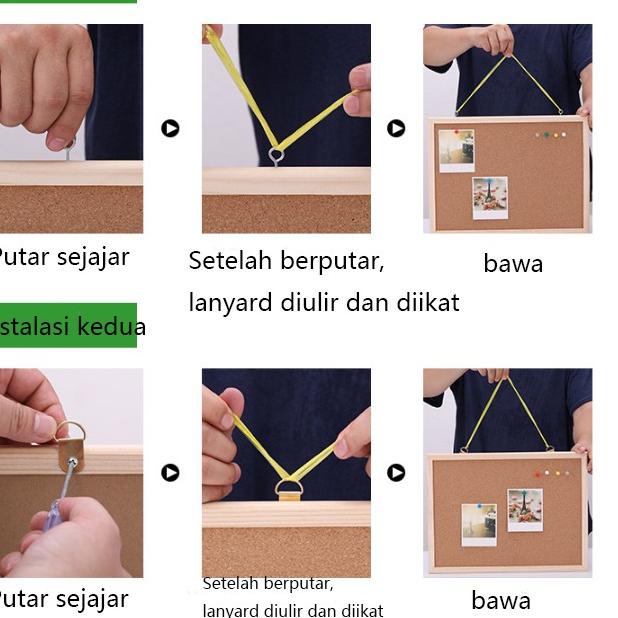 Putar sejajar

Setelah berputar, lanyard diulir dan diikat

bawa

stalasi kedua

Putar sejajar

Setelah berputar, lanyard diulir dan diikat

bawa