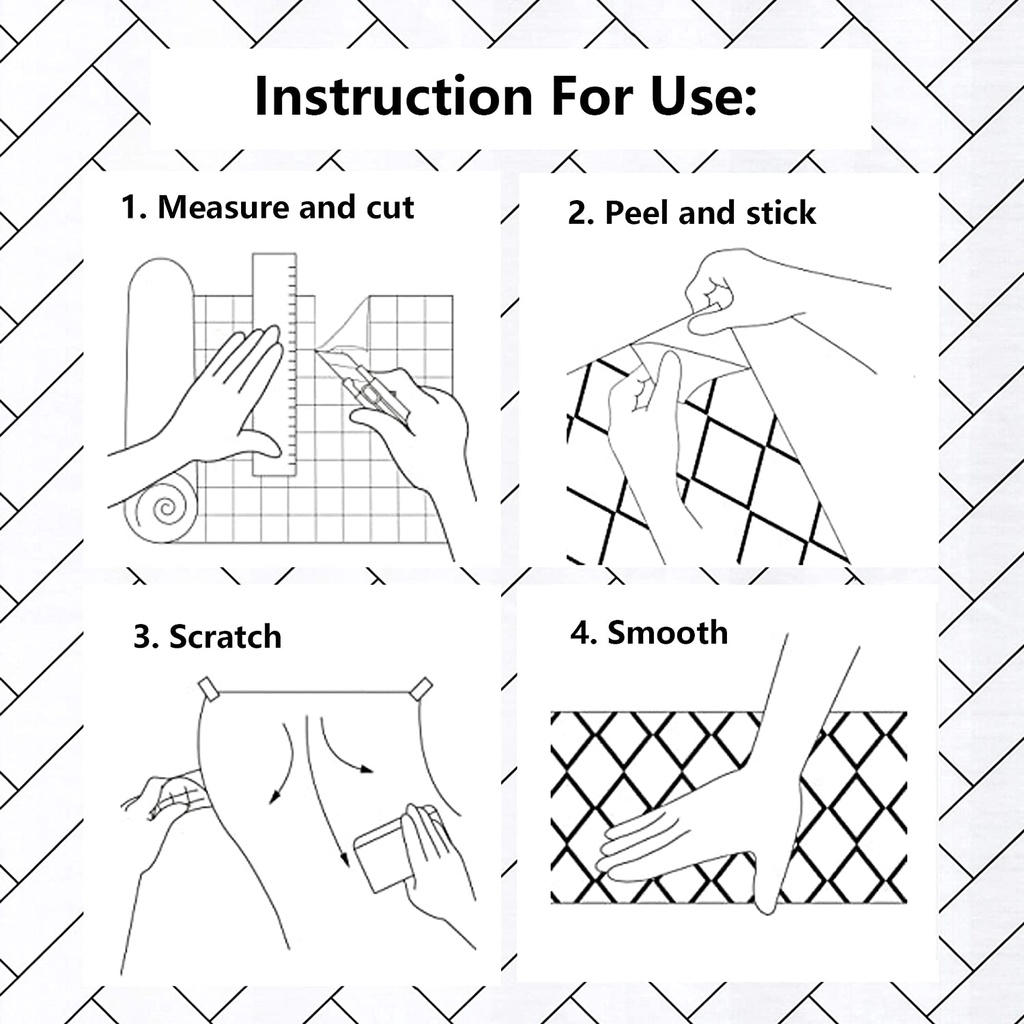 Instruction For Use:

1. Measure and cut

2. Peel and stick

3. Scratch

4. Smooth