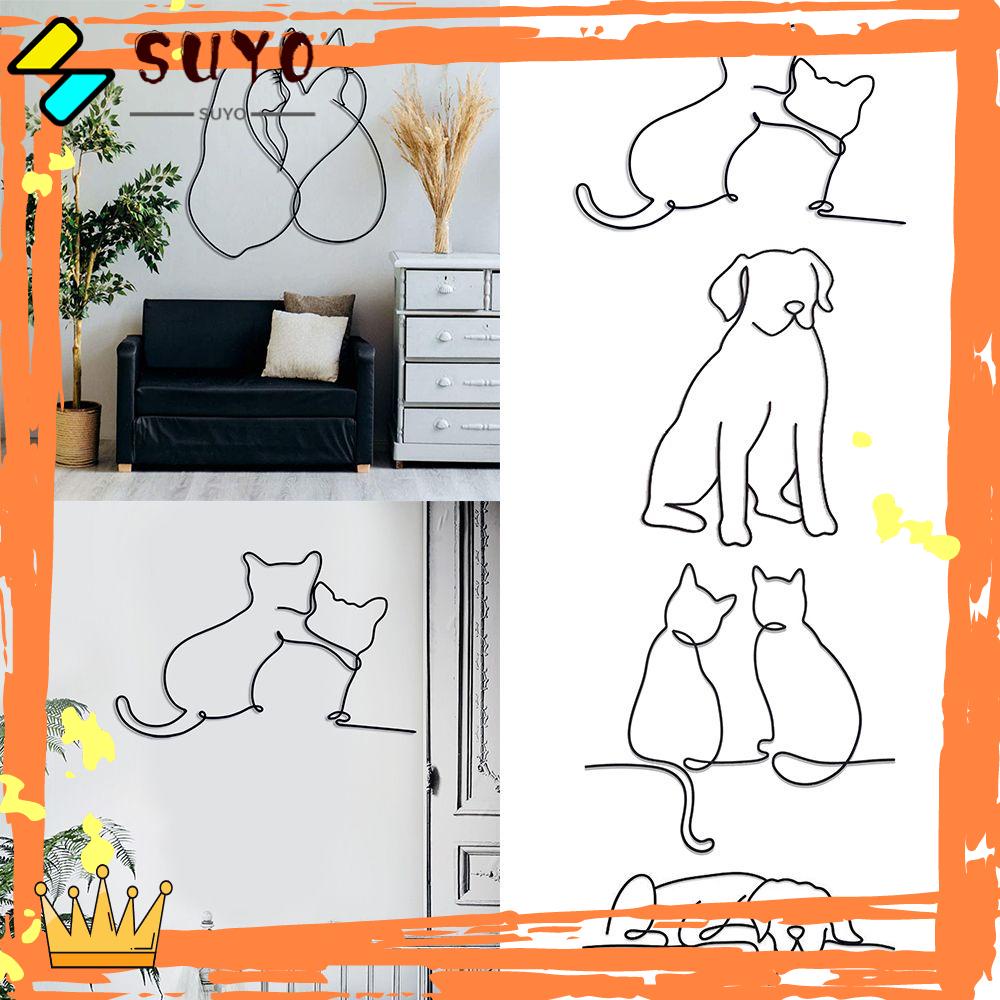 SUYO
SUYO