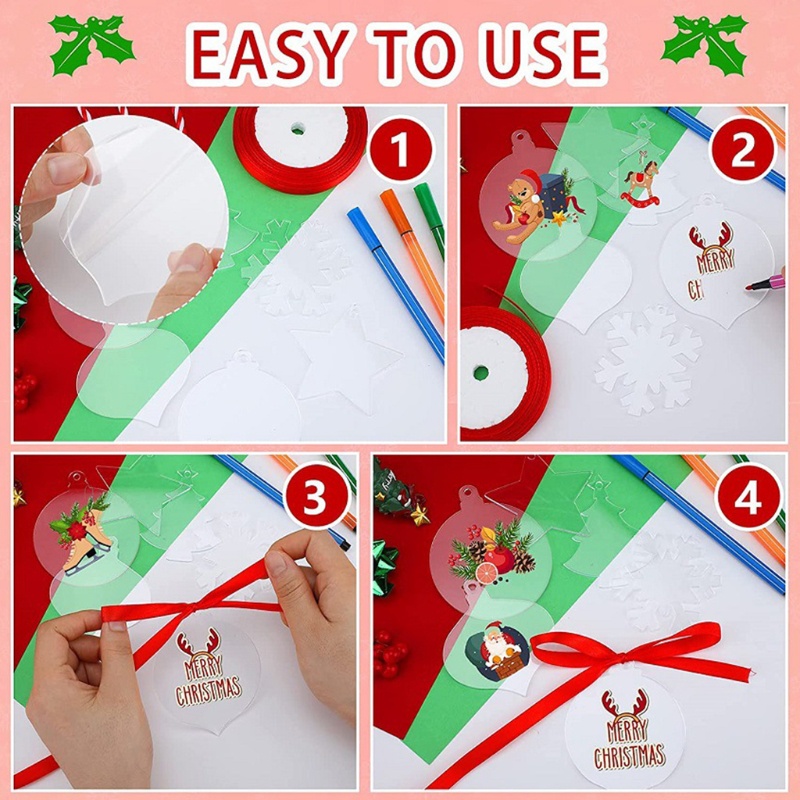 EASY TO USE

1

2

MERRY

CH

3

MERRY CHRISTMAS

4

MERRY CHRISTMAS