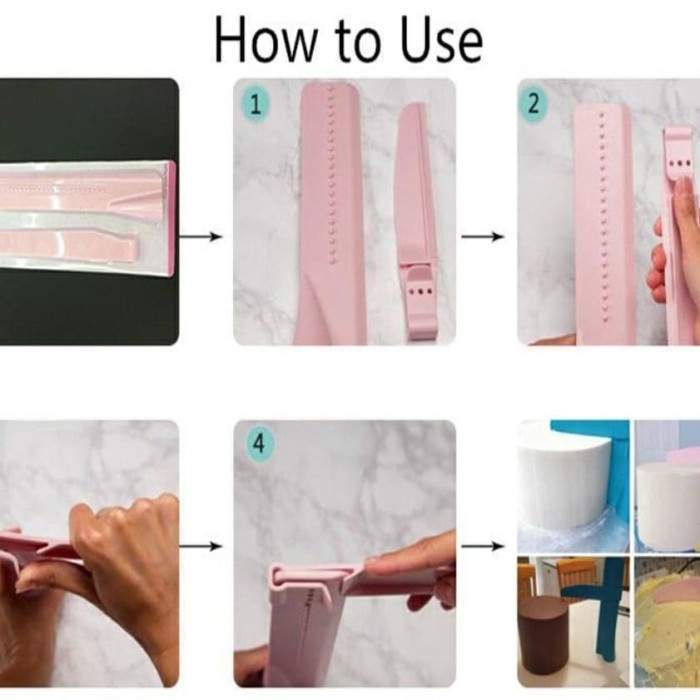 How to Use

1

2

4