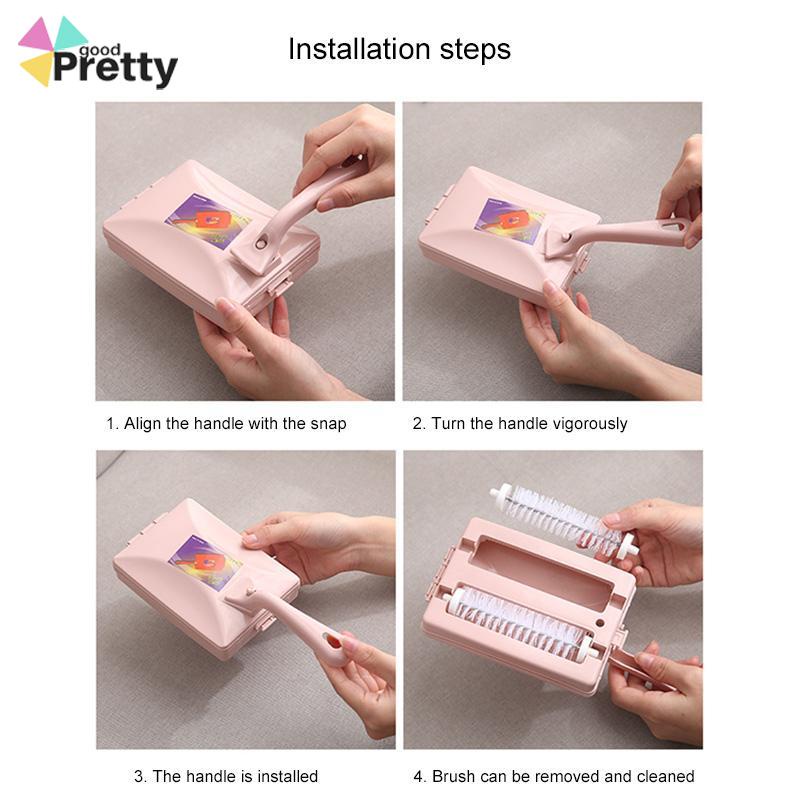 good
Pretty

Installation steps

1. Align the handle with the snap

2. Turn the handle vigorously

3. The handle is installed

4. Brush can be removed and cleaned