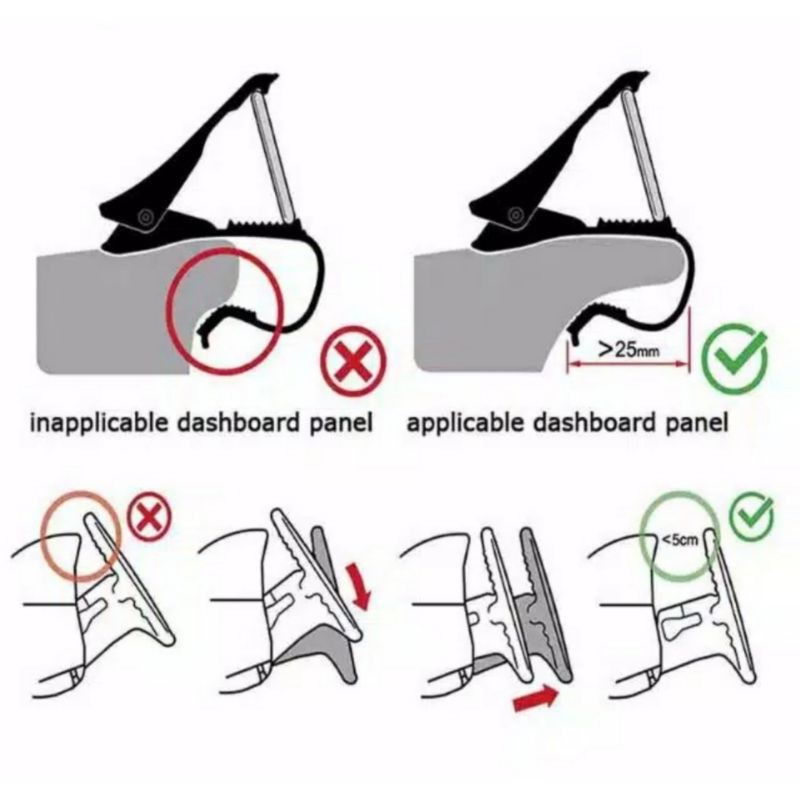 >25mm

inapplicable dashboard panel

applicable dashboard panel

<5cm