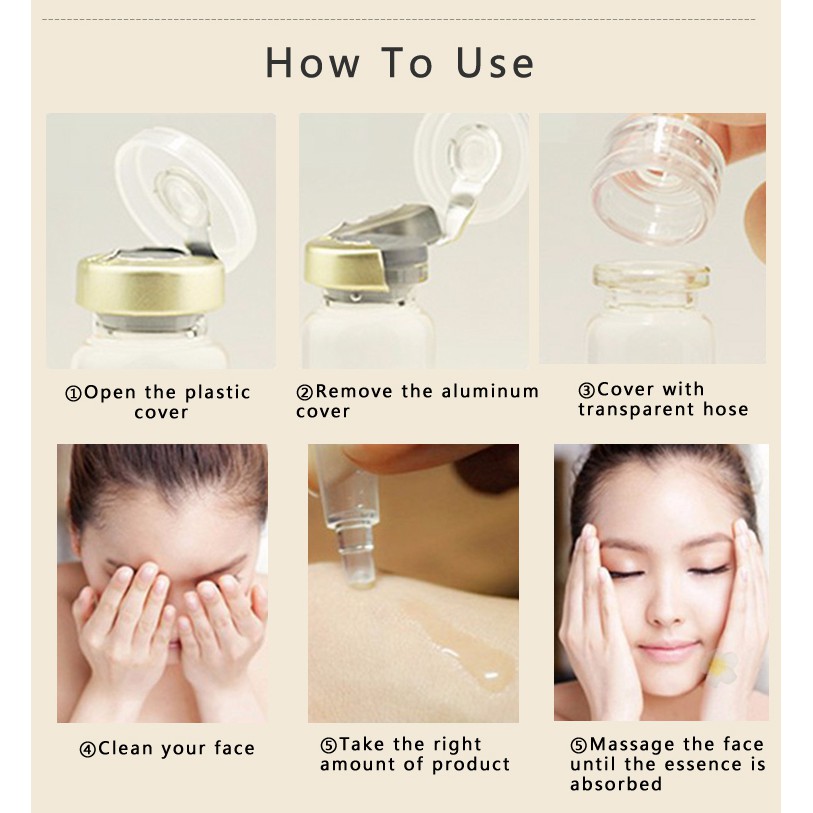 How To Use

①Open the plastic cover

②Remove the aluminum cover

③Cover with transparent hose

④Clean your face

⑤Take the right amount of product

⑤Massage the face until the essence is absorbed