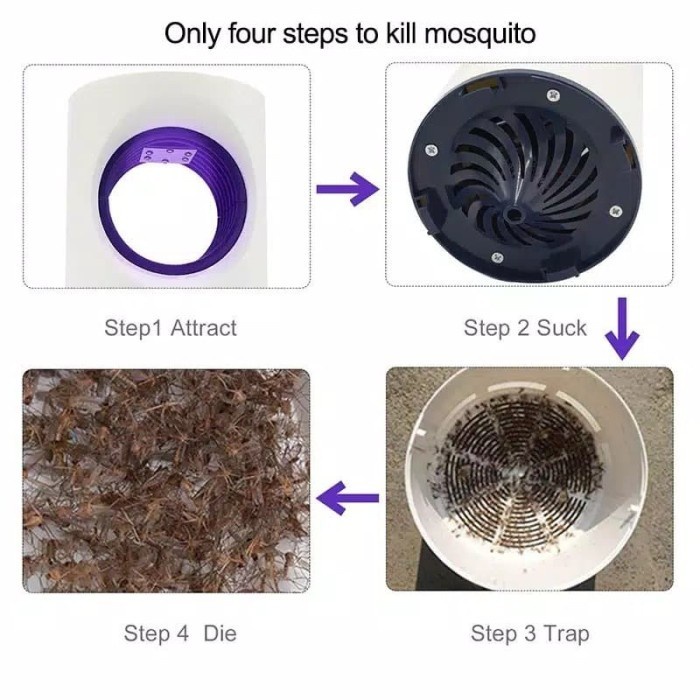 Only four steps to kill mosquito

Step1 Attract

Step 2 Suck

Step 3 Trap

Step 4  Die