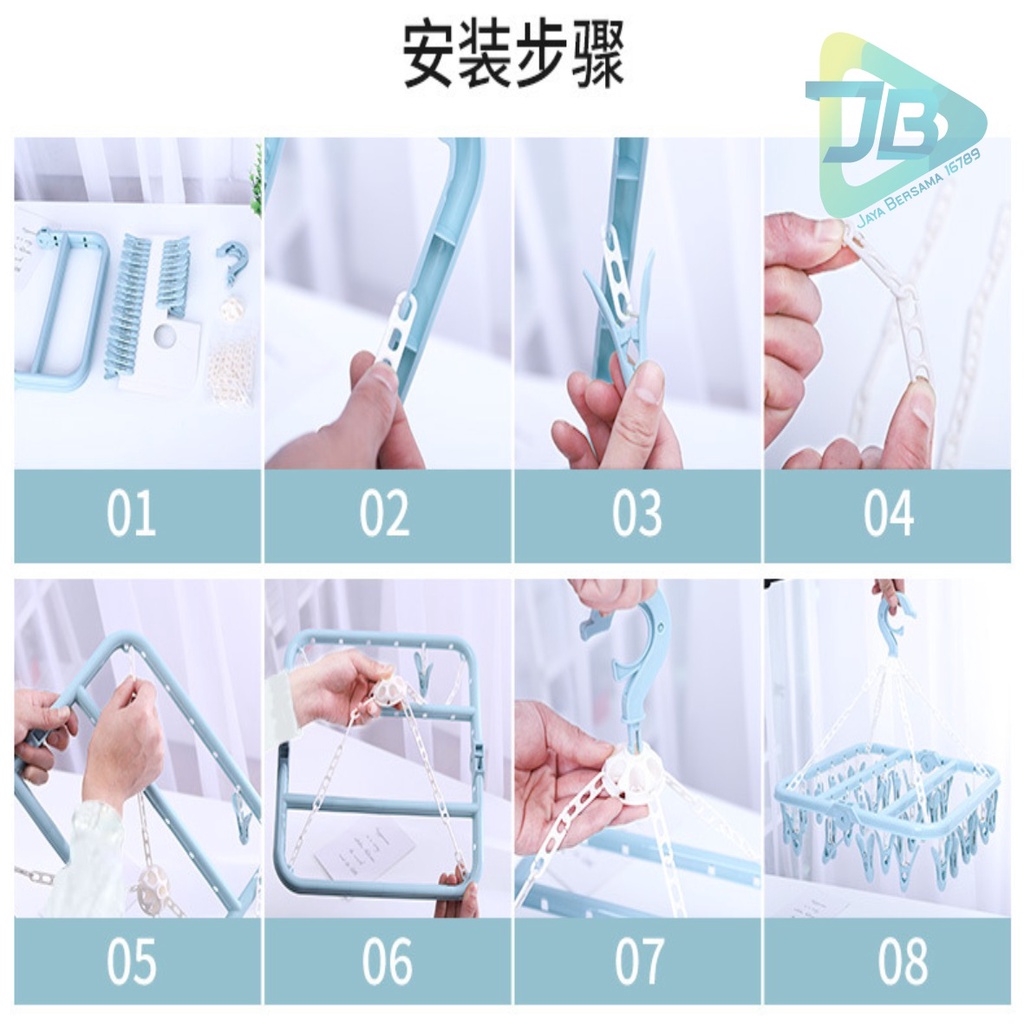 安装步骤

JB
JAYA BERSAMA 16789

01

02

03

04

05

06

07

08