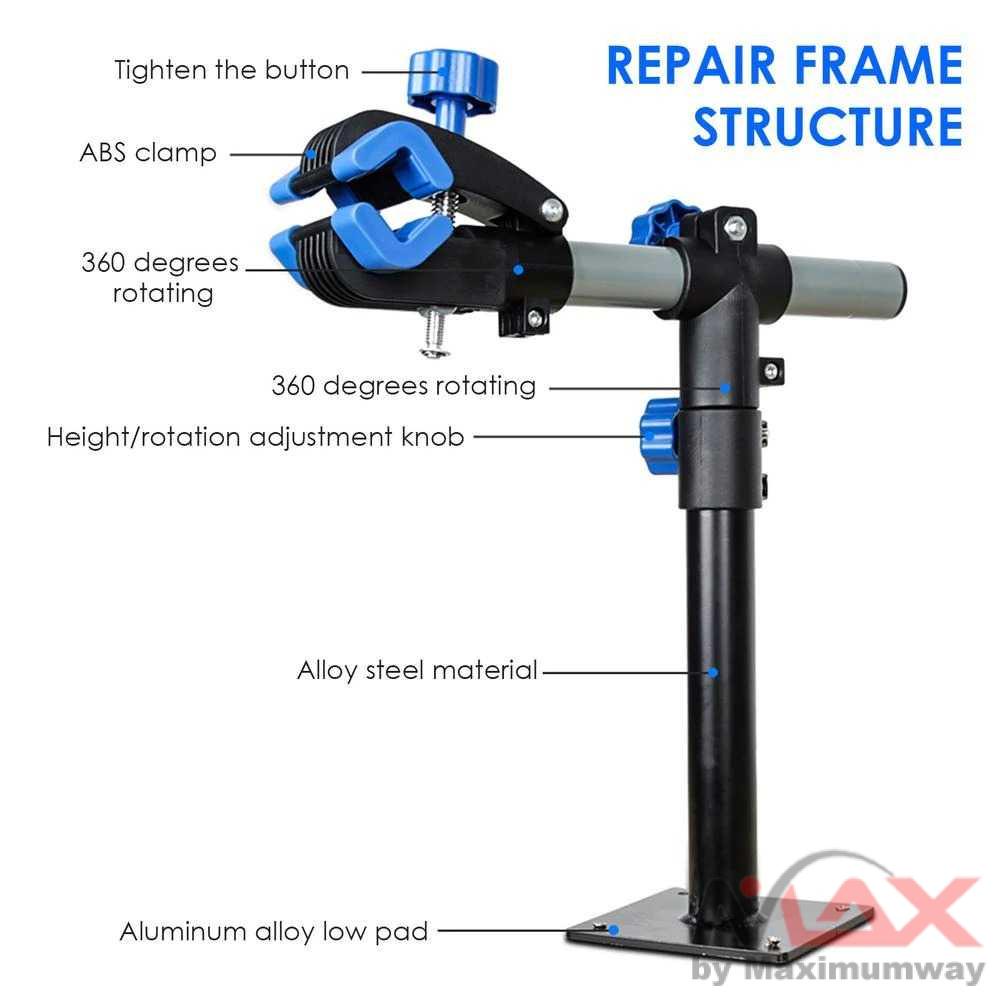 REPAIR FRAME STRUCTURE

Tighten the button

ABS clamp

360 degrees rotating

360 degrees rotating

Height/rotation adjustment knob

Alloy steel material

Aluminum alloy low pad

MAX
by Maximumway