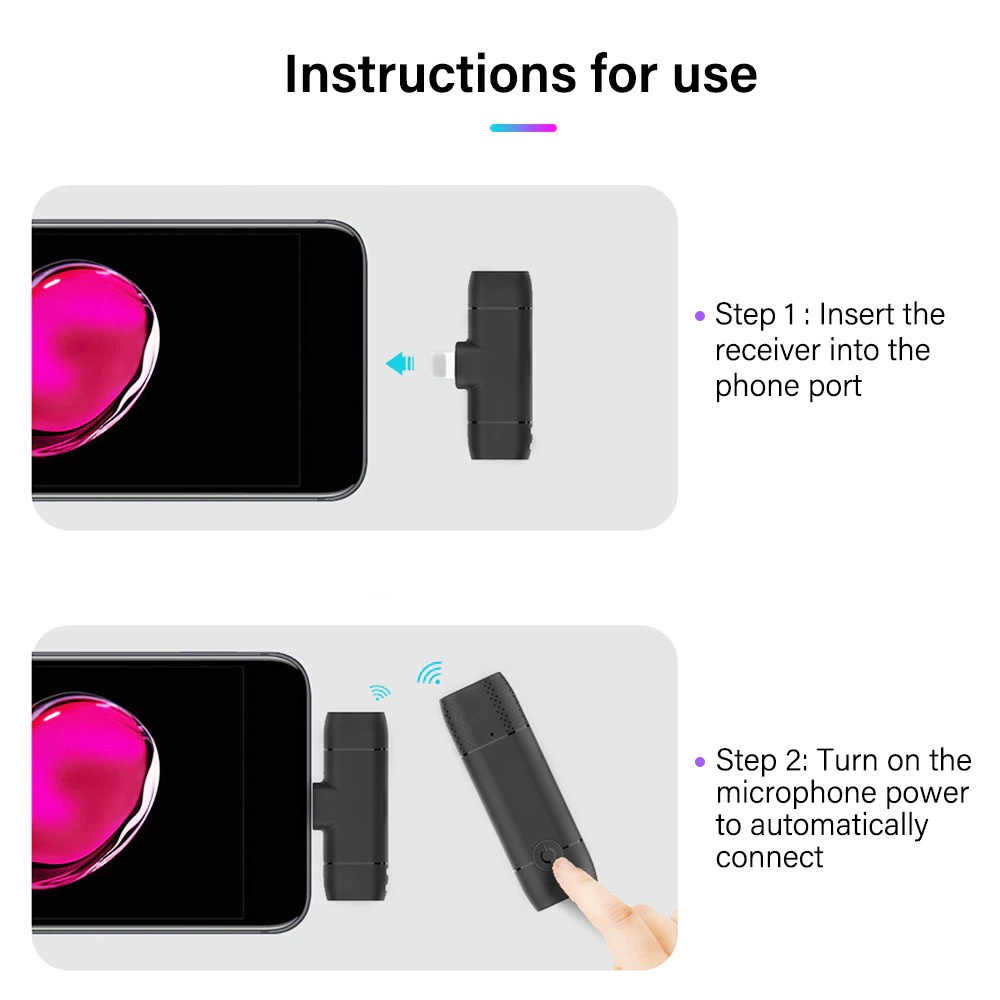 Instructions for use

• Step 1 : Insert the receiver into the phone port

• Step 2: Turn on the microphone power to automatically connect