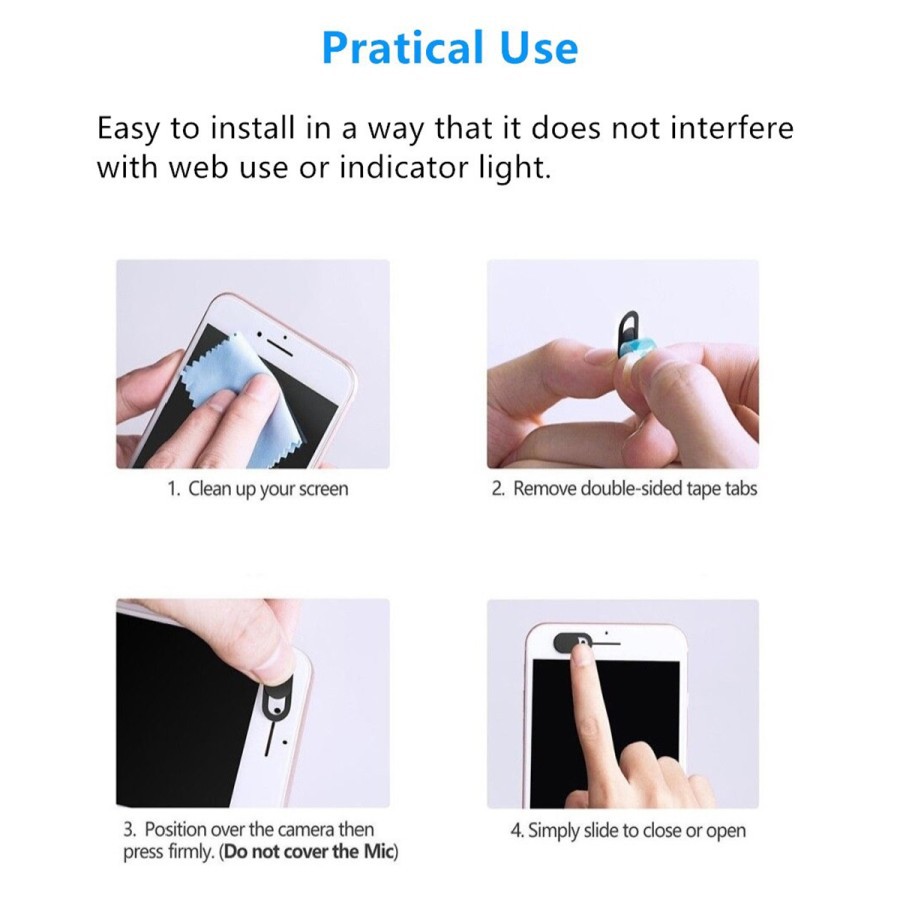 Pratical Use

Easy to install in a way that it does not interfere with web use or indicator light.

1. Clean up your screen

2. Remove double-sided tape tabs

3. Position over the camera then press firmly. (Do not cover the Mic)

4. Simply slide to close or open