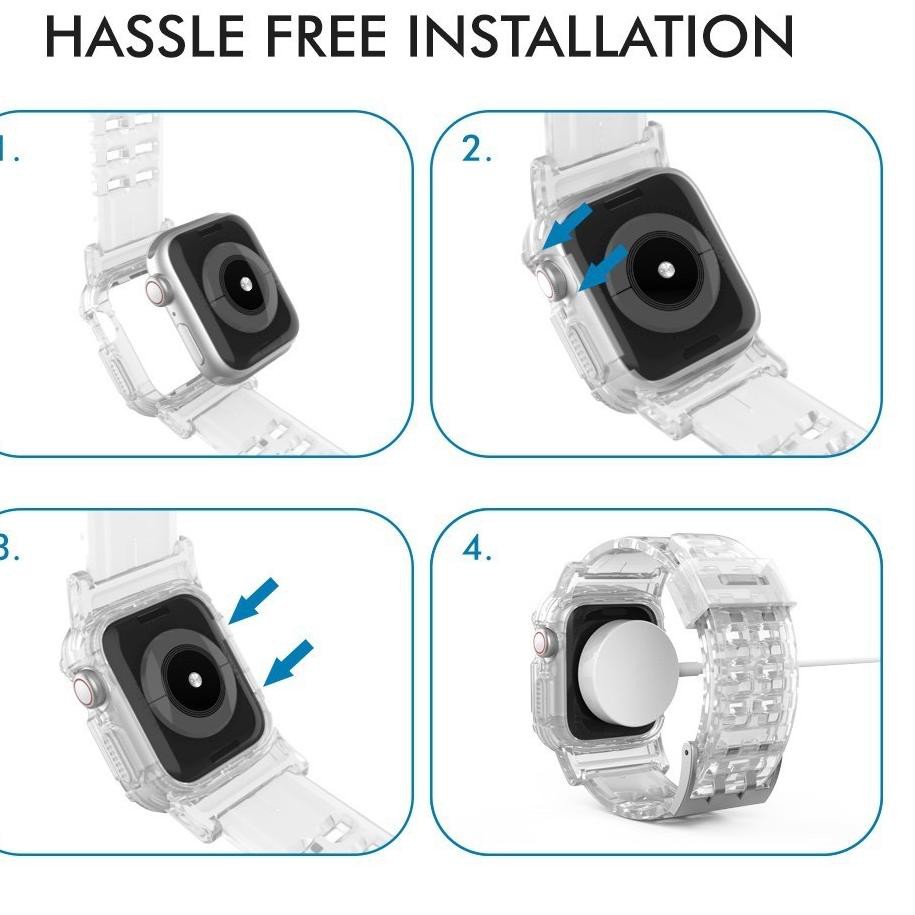 HASSLE FREE INSTALLATION

1.

2.

3.

4.