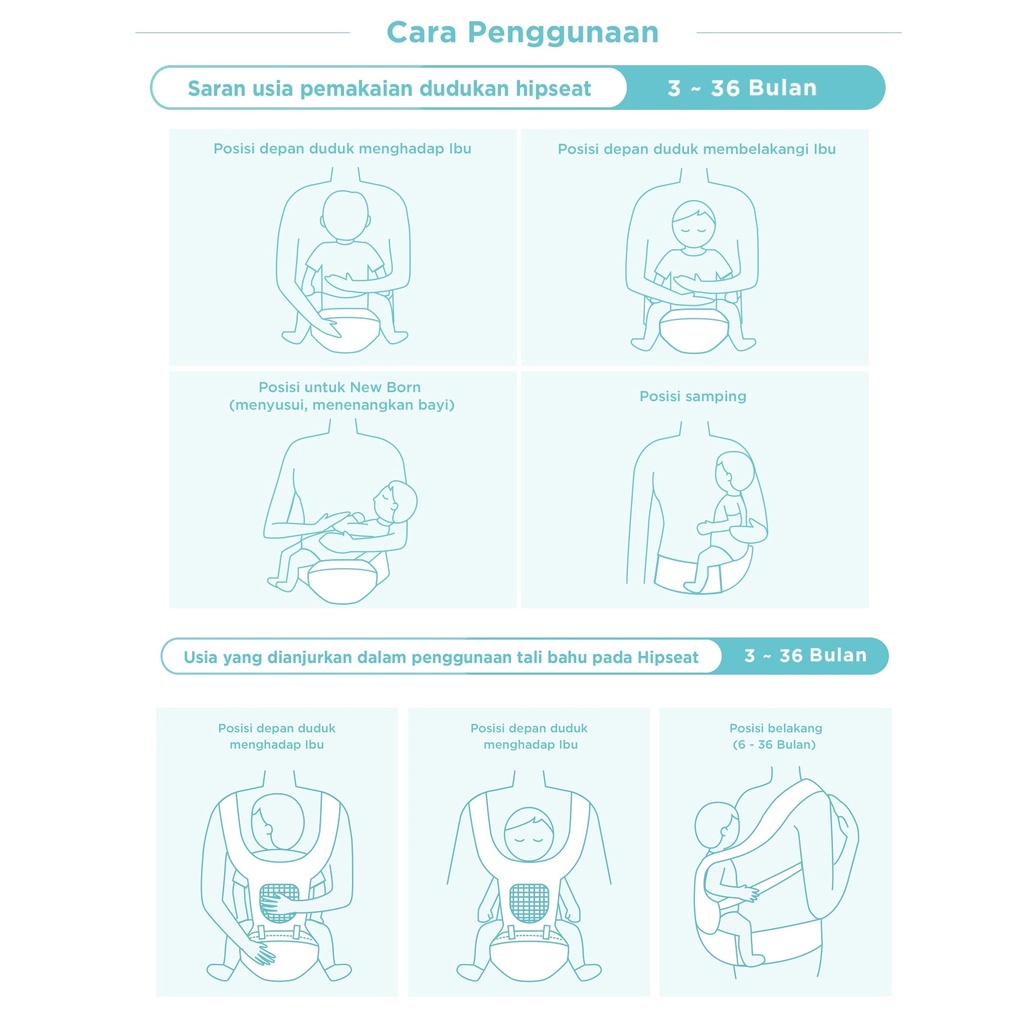 Cara Penggunaan

Saran usia pemakaian dudukan hipseat

3 ~ 36 Bulan

Posisi depan duduk menghadap Ibu

Posisi depan duduk membelakangi Ibu

Posisi untuk New Born (menyusui, menenangkan bayi)

Posisi samping

Usia yang dianjurkan dalam penggunaan tali bahu pada Hipseat

3 ~ 36 Bulan

Posisi depan duduk menghadap Ibu

Posisi depan duduk menghadap Ibu

Posisi belakang (6 - 36 Bulan)