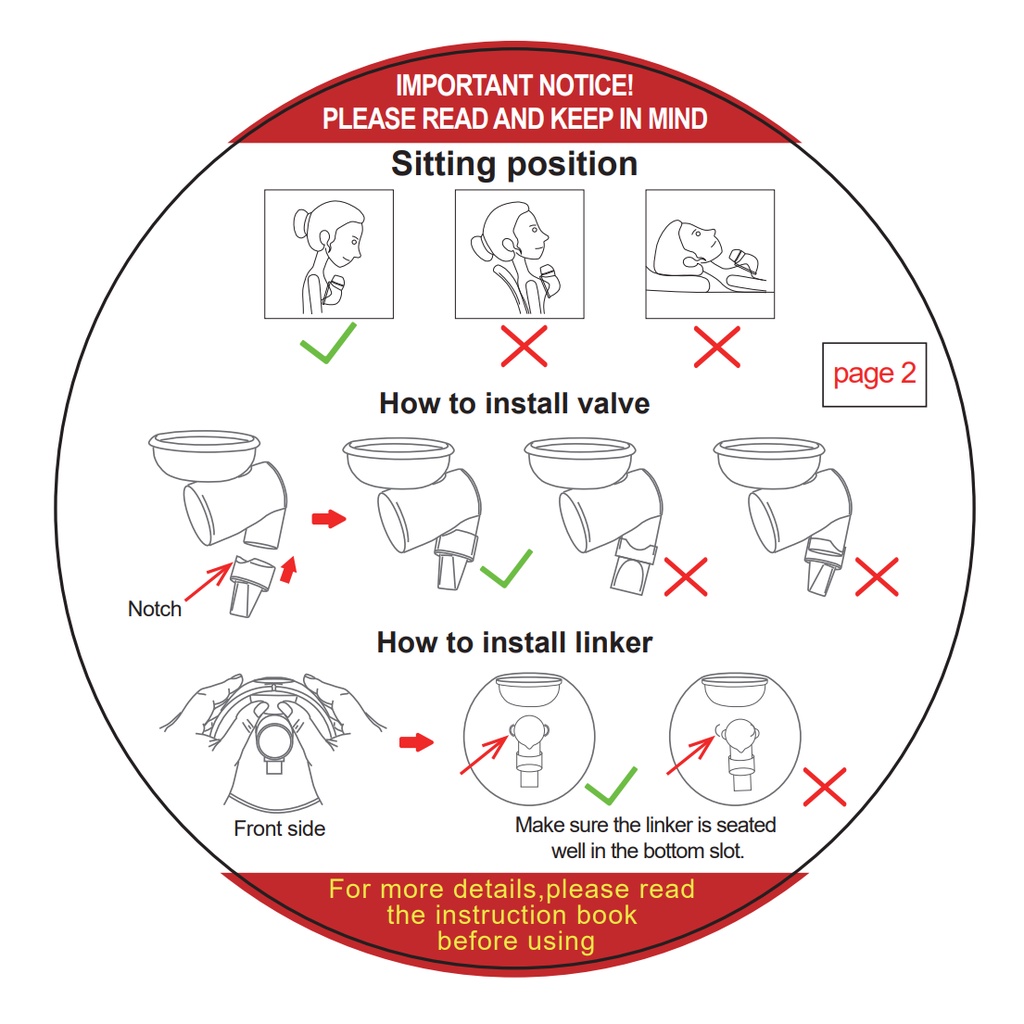 IMPORTANT NOTICE!
PLEASE READ AND KEEP IN MIND

Sitting position

page 2

How to install valve

Notch

How to install linker

Front side

Make sure the linker is seated well in the bottom slot.

For more details,please read the instruction book before using