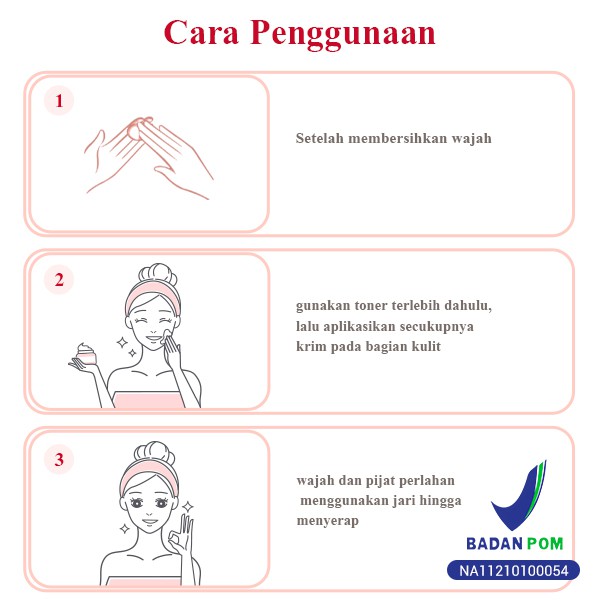 Cara Penggunaan

1

Setelah membersihkan wajah

2

gunakan toner terlebih dahulu, lalu aplikasikan secukupnya krim pada bagian kulit

3

wajah dan pijat perlahan menggunakan jari hingga menyerap

BADAN POM

NA11210100054