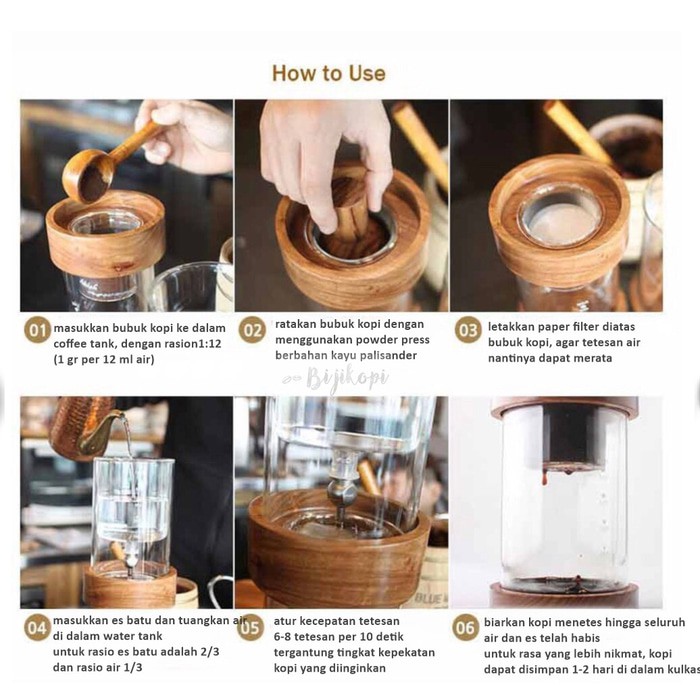 How to Use

01 masukkan bubuk kopi ke dalam coffee tank, dengan rasion1:12 (1 gr per 12 ml air)

02 ratakan bubuk kopi dengan menggunakan powder press berbahan kayu palisander

03 letakkan paper filter diatas bubuk kopi, agar tetesan air nantinya dapat merata

Bijikopi

04 masukkan es batu dan tuangkan air di dalam water tank
untuk rasio es batu adalah 2/3 dan rasio air 1/3

05 atur kecepatan tetesan
6-8 tetesan per 10 detik
tergantung tingkat kepekatan kopi yang diinginkan

06 biarkan kopi menetes hingga seluruh air dan es telah habis
untuk rasa yang lebih nikmat, kopi dapat disimpan 1-2 hari di dalam kulkas