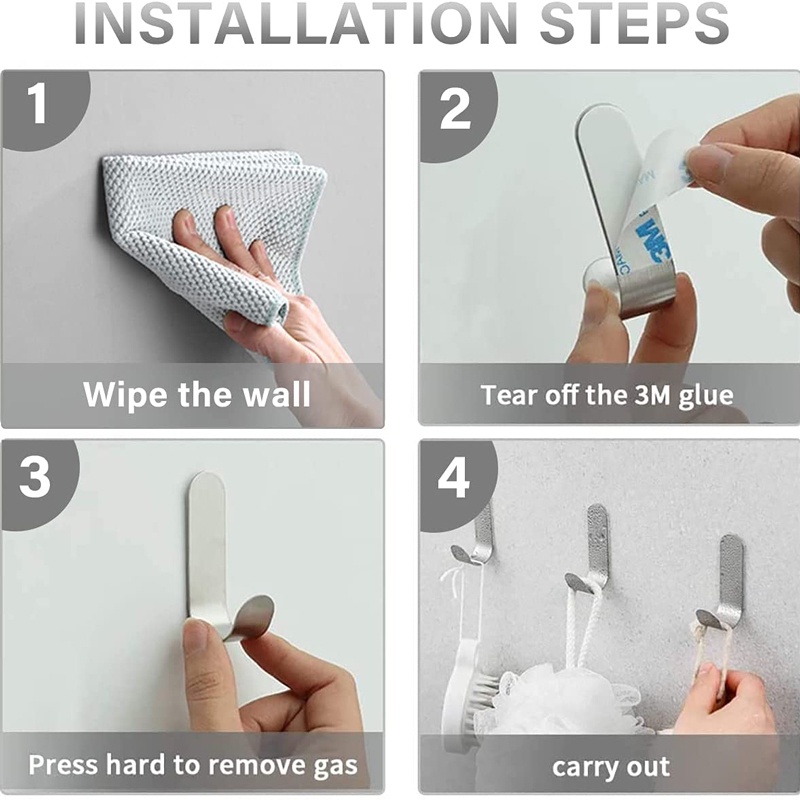 INSTALLATION STEPS

1

Wipe the wall

2

3M

Tear off the 3M glue

3

Press hard to remove gas

4

carry out