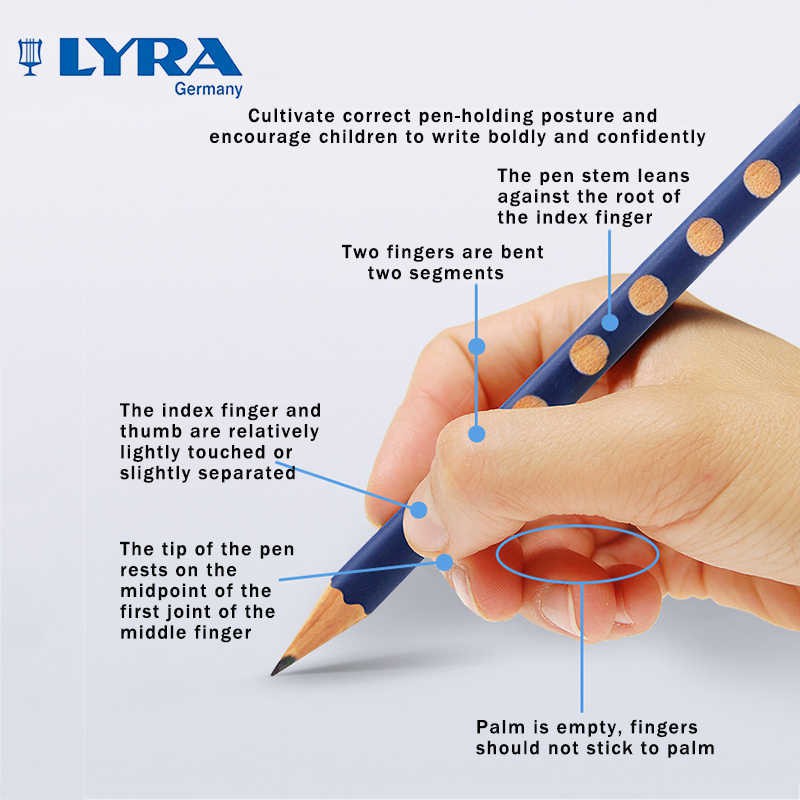 LYRA
Germany

Cultivate correct pen-holding posture and encourage children to write boldly and confidently

The pen stem leans against the root of the index finger

Two fingers are bent two segments

The index finger and thumb are relatively lightly touched or slightly separated

The tip of the pen rests on the midpoint of the first joint of the middle finger

Palm is empty, fingers should not stick to palm