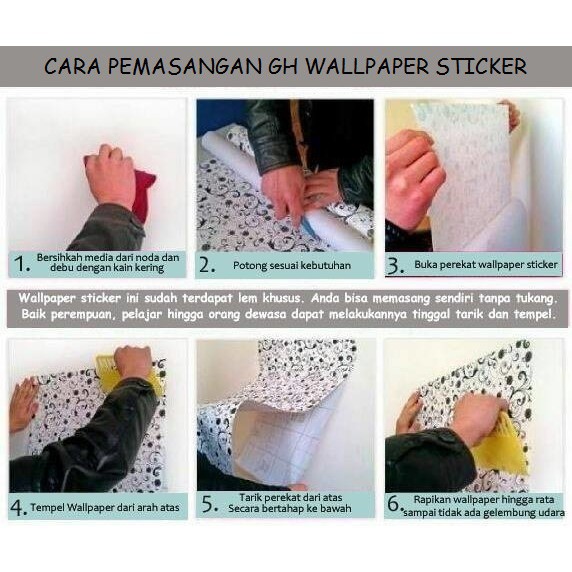 CARA PEMASANGAN GH WALLPAPER STICKER

1. Bersihkah media dari noda dan debu dengan kain kering

2. Potong sesuai kebutuhan

3. Buka perekat wallpaper sticker

Wallpaper sticker ini sudah terdapat lem khusus. Anda bisa memasang sendiri tanpa tukang. Baik perempuan, pelajar hingga orang dewasa dapat melakukannya tinggal tarik dan tempel.

4. Tempel Wallpaper dari arah atas

5. Tarik perekat dari atas Secara bertahap ke bawah

6. Rapikan wallpaper hingga rata sampai tidak ada gelembung udara