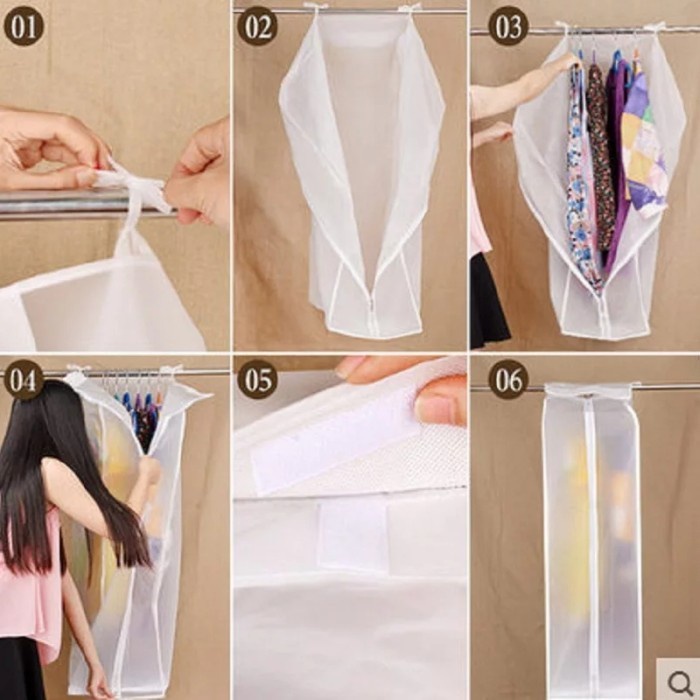 01

02

03

04

05

06