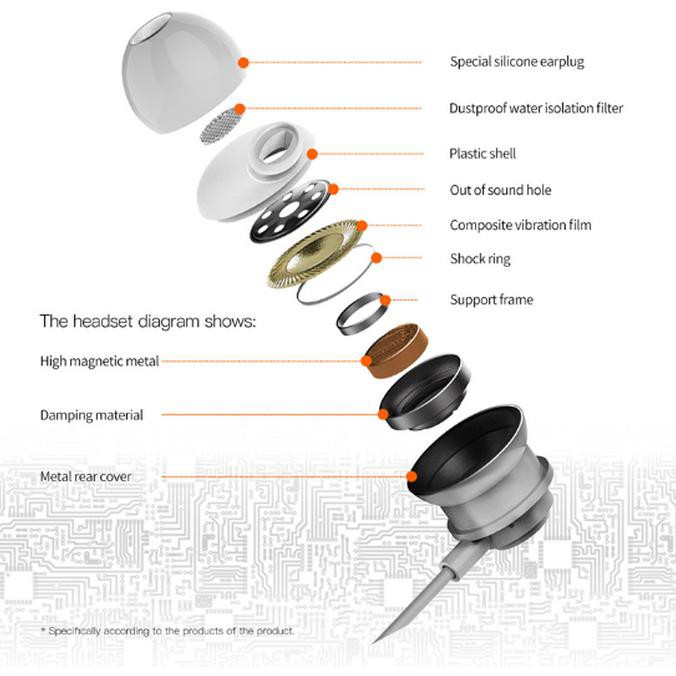 Special silicone earplug

Dustproof water isolation filter

Plastic shell

Out of sound hole

Composite vibration film

Shock ring

Support frame

The headset diagram shows:

High magnetic metal

Damping material

Metal rear cover

* Specifically according to the products of the product.