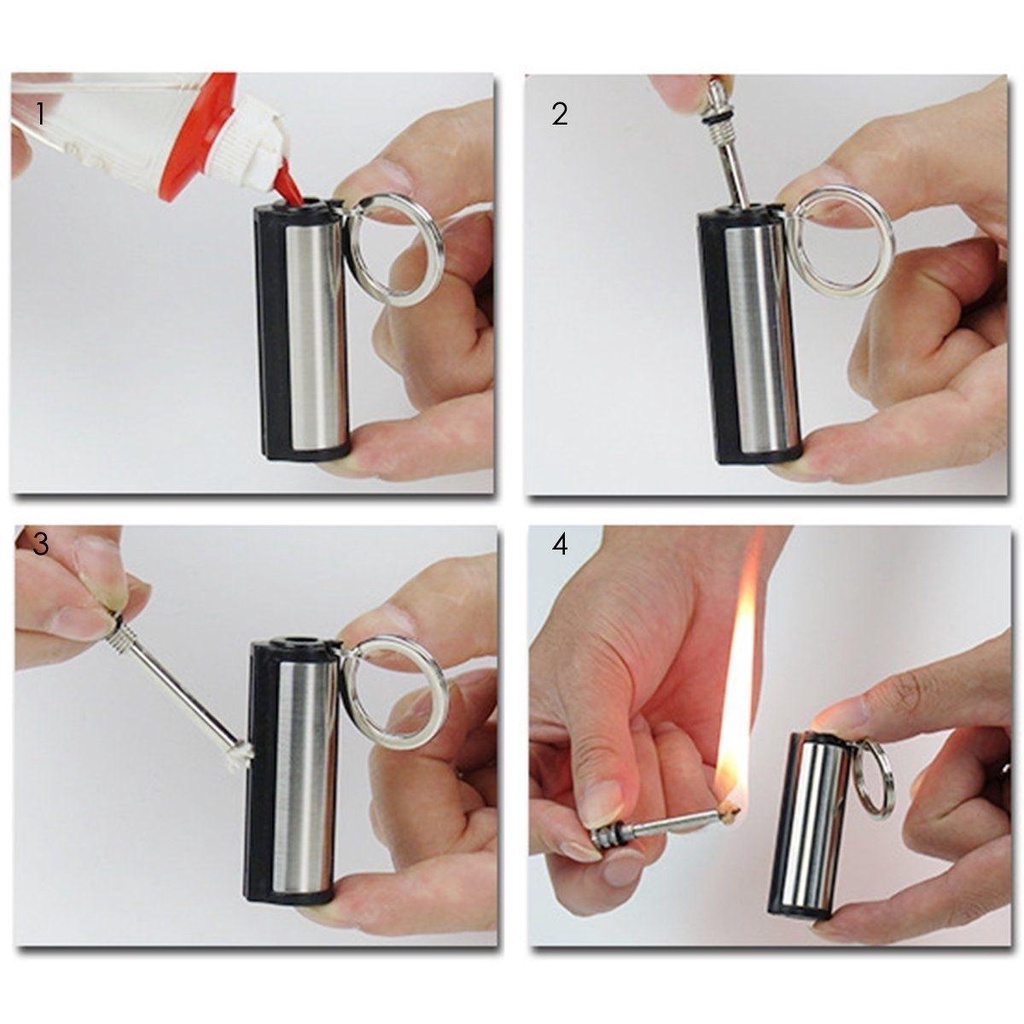 1

2

3

4