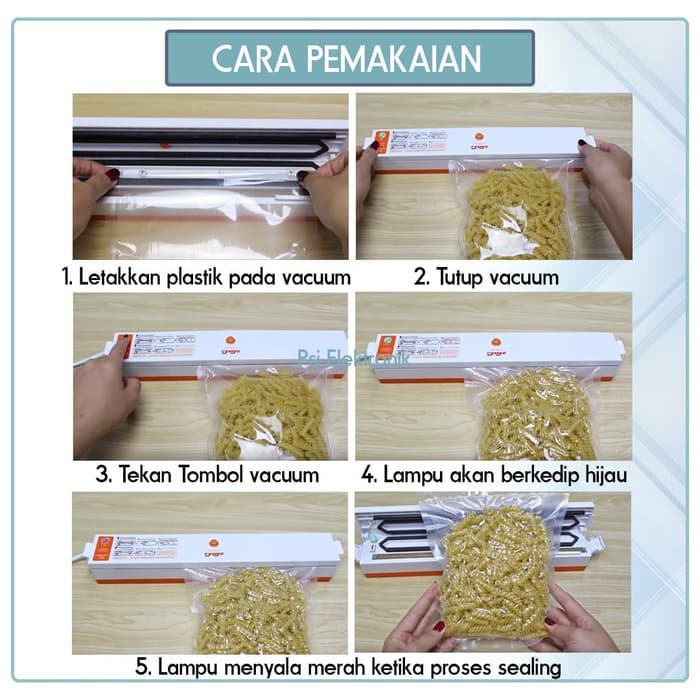 CARA PEMAKAIAN

1. Letakkan plastik pada vacuum

2. Tutup vacuum

Rsi Elektronik

3. Tekan Tombol vacuum

4. Lampu akan berkedip hijau

5. Lampu menyala merah ketika proses sealing