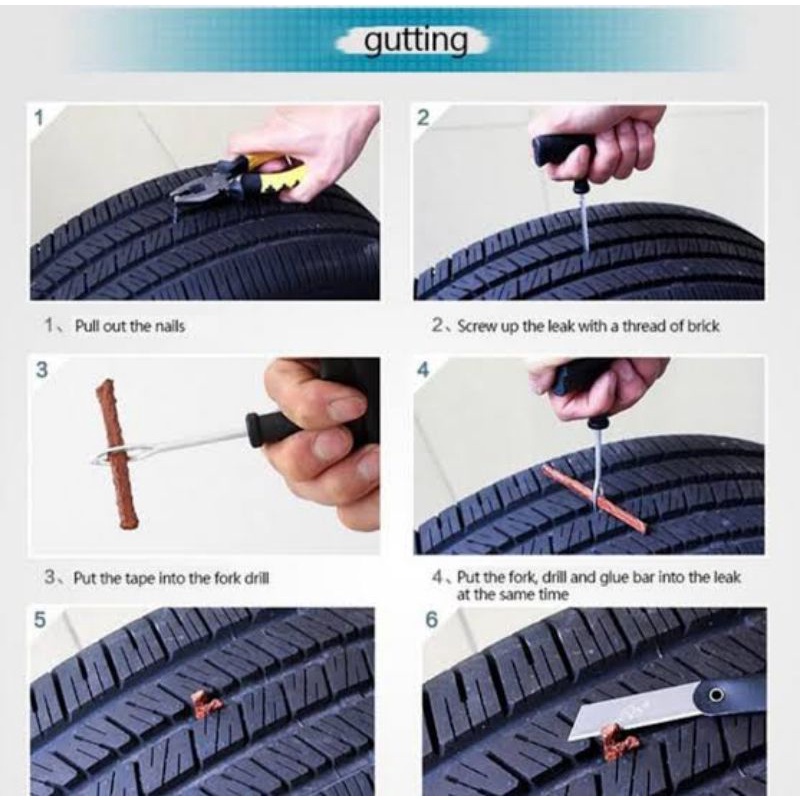 gutting

1

2

1、Pull out the nails

2、Screw up the leak with a thread of brick

3

4

3、Put the tape into the fork drill

4、Put the fork, drill and glue bar into the leak at the same time

5

6