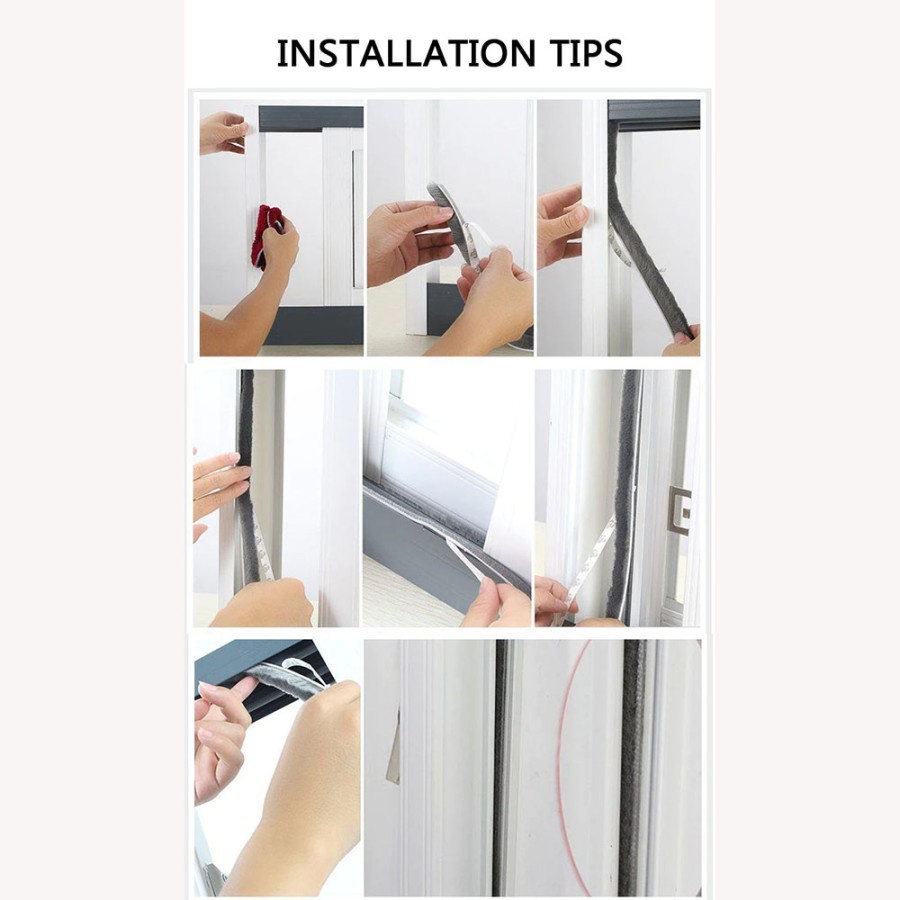 INSTALLATION TIPS