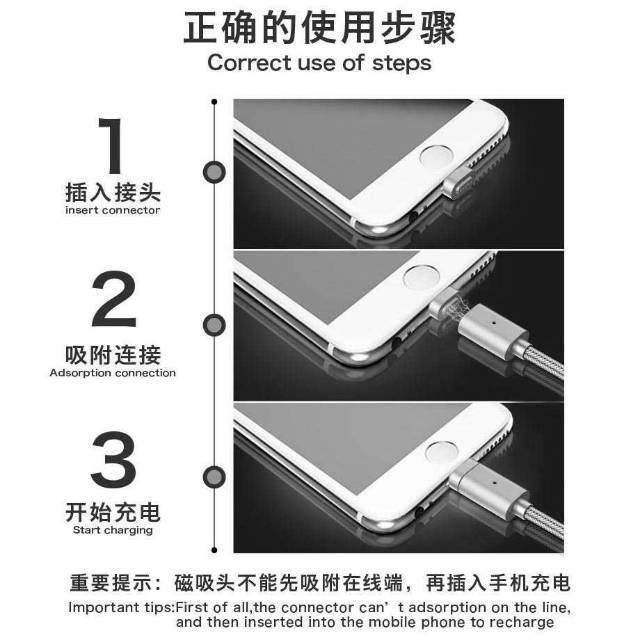 正确的使用步骤
Correct use of steps

1
插入接头
insert connector

2
吸附连接
Adsorption connection

3
开始充电
Start charging

重要提示：磁吸头不能先吸附在线端，再插入手机充电
Important tips:First of all,the connector can’t adsorption on the line, and then inserted into the mobile phone to recharge