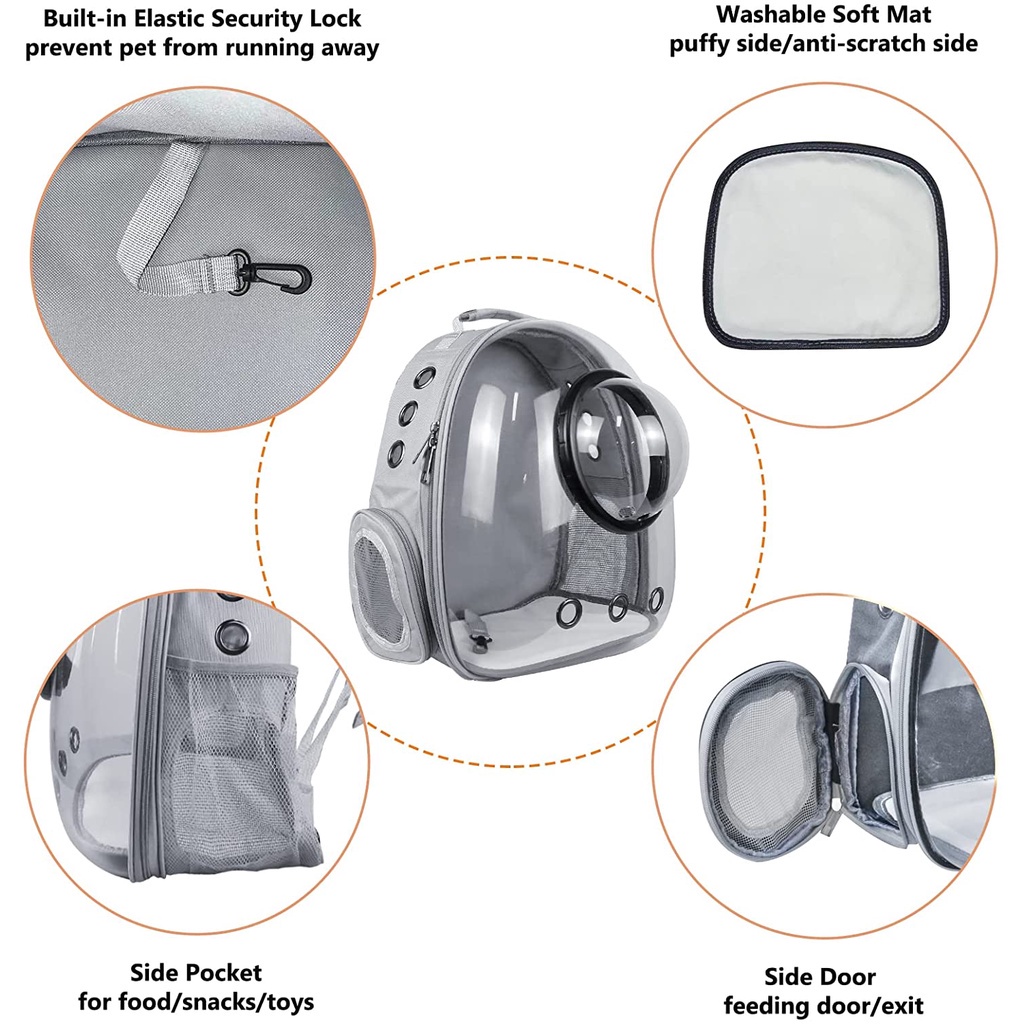 Built-in Elastic Security Lock
prevent pet from running away

Washable Soft Mat
puffy side/anti-scratch side

Side Pocket
for food/snacks/toys

Side Door
feeding door/exit